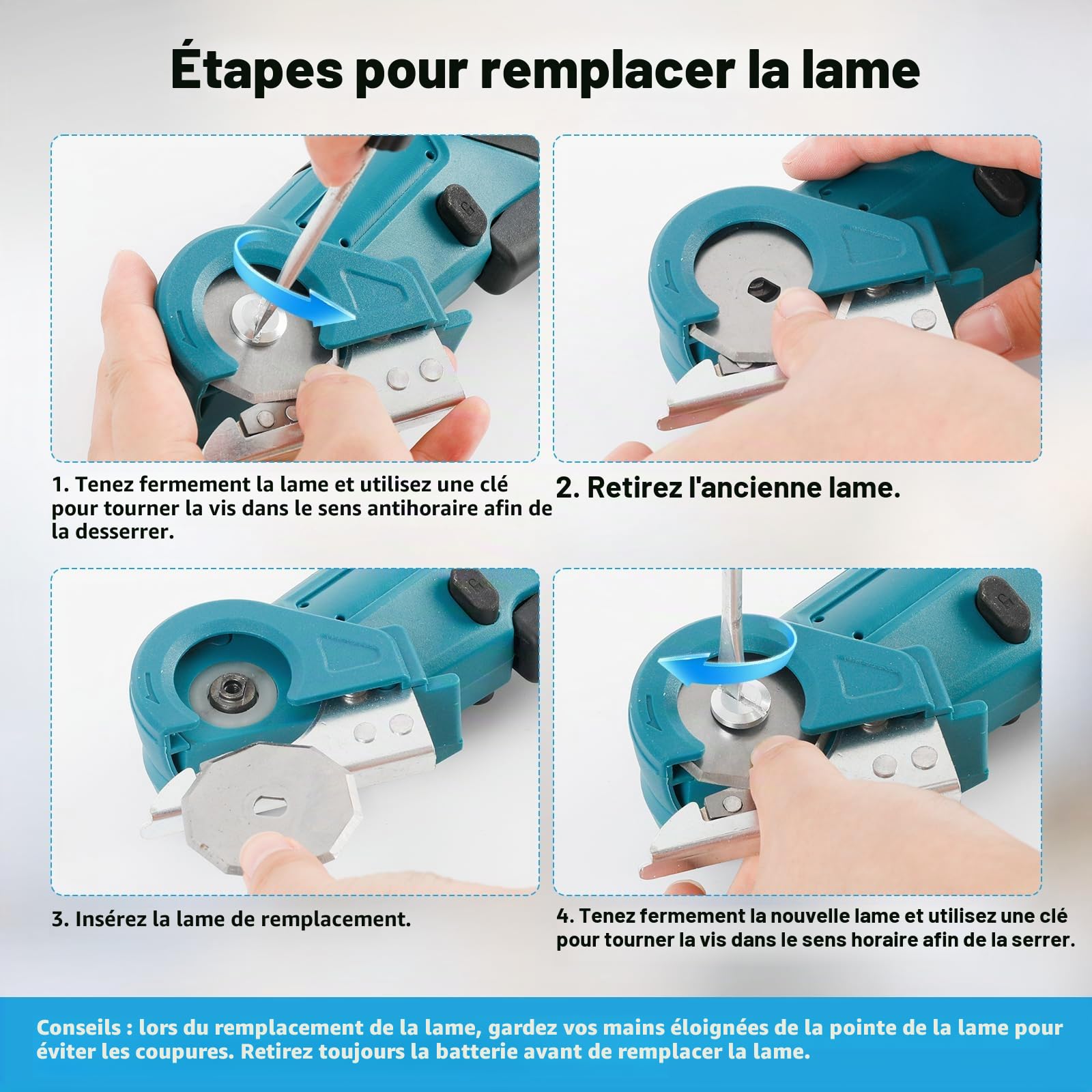 Étapes pour remplacer la lame

1. Tenez fermement la lame et utilisez une clé pour tourner la vis dans le sens antihoraire afin de la desserrer.

2. Retirez l'ancienne lame.

3. Insérez la lame de remplacement.

4. Tenez fermement la nouvelle lame et utilisez une clé pour tourner la vis dans le sens horaire afin de la serrer.

Conseils : lors du remplacement de la lame, gardez vos mains éloignées de la pointe de la lame pour éviter les coupures. Retirez toujours la batterie avant de remplacer la lame.