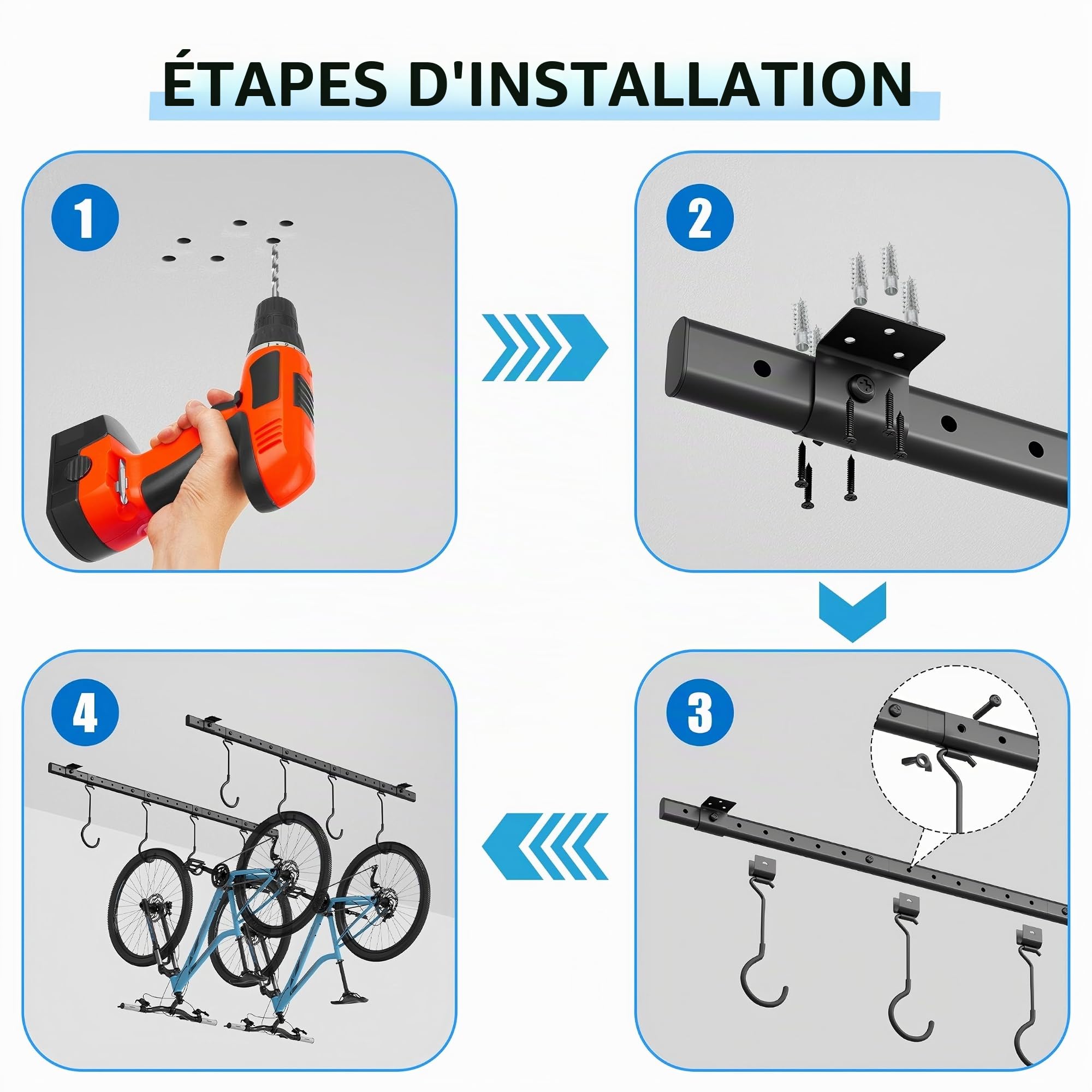 ÉTAPES D'INSTALLATION

1

2

3

4