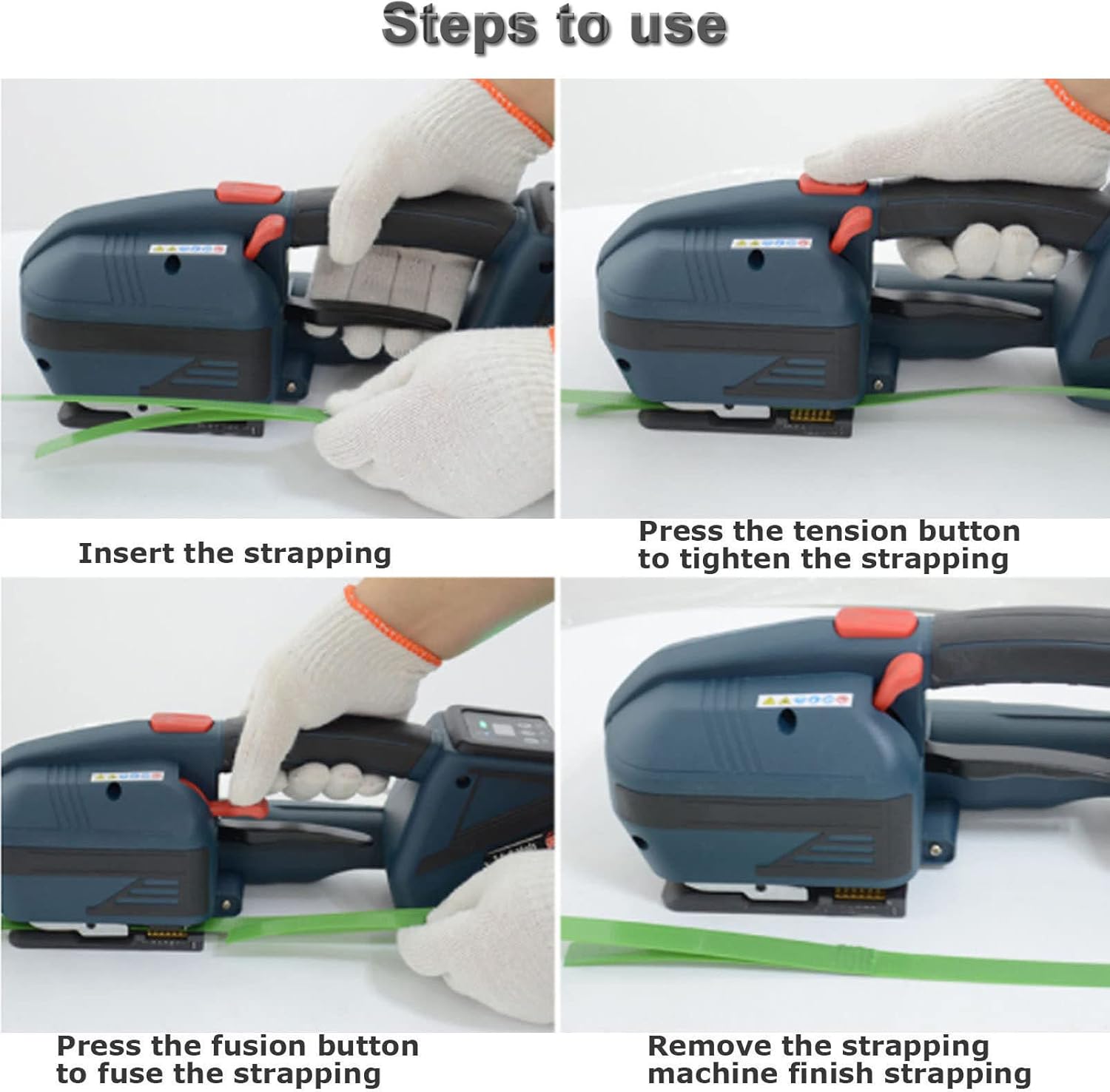 Steps to use

Insert the strapping

Press the tension button to tighten the strapping

Press the fusion button to fuse the strapping

Remove the strapping machine finish strapping