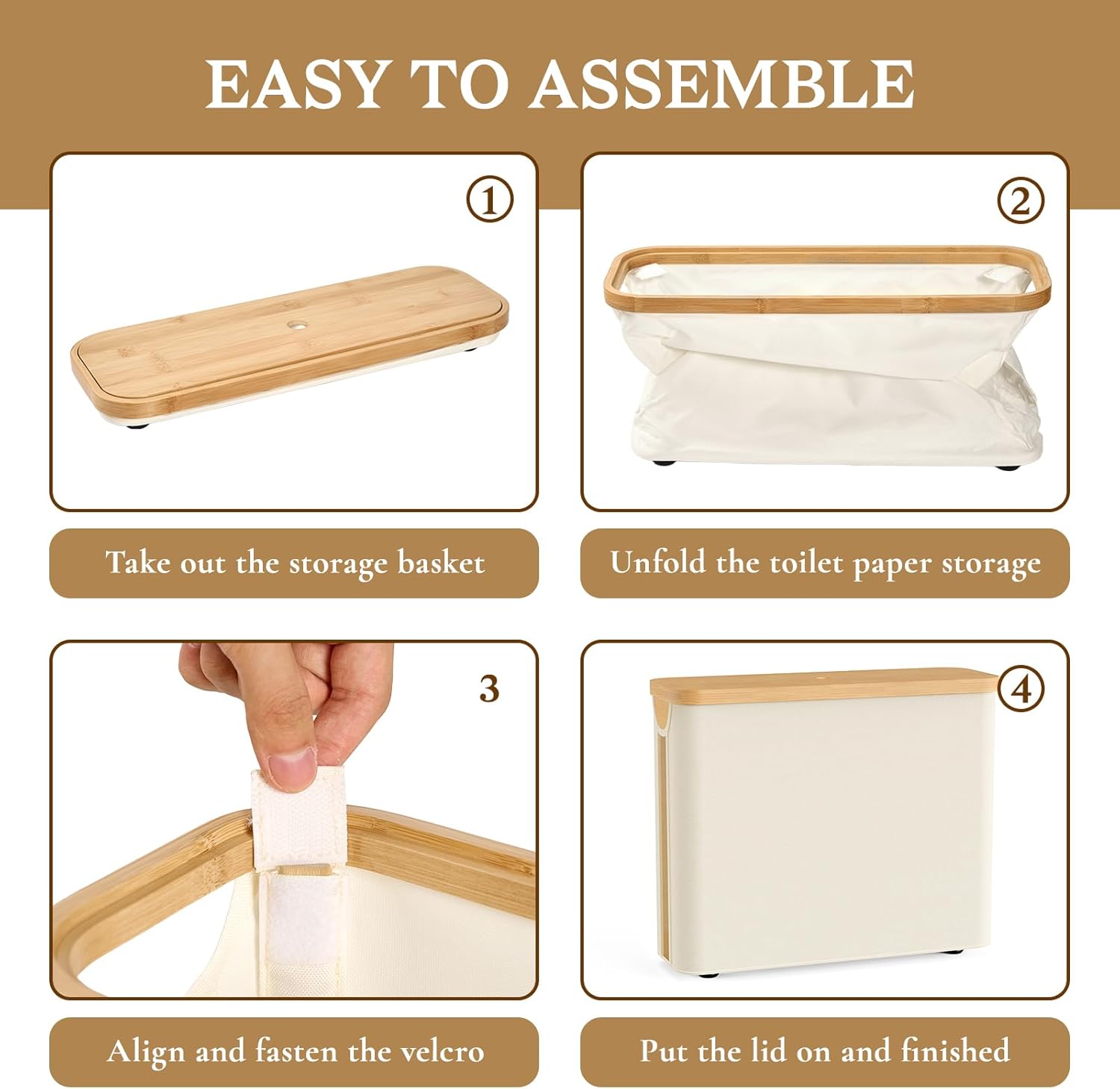 EASY TO ASSEMBLE

①

Take out the storage basket

②

Unfold the toilet paper storage

3

Align and fasten the velcro

④

Put the lid on and finished