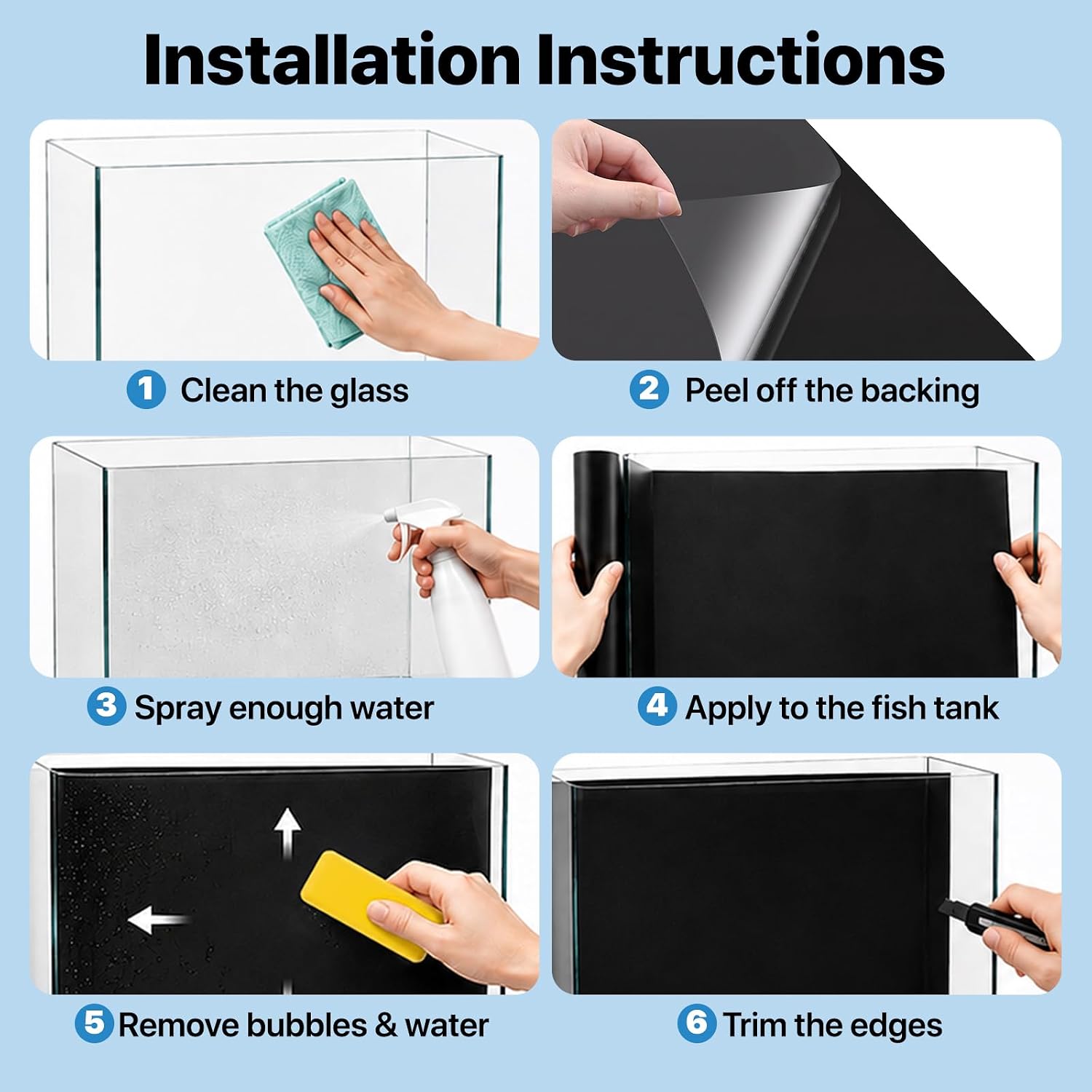 Installation Instructions

1 Clean the glass

2 Peel off the backing

3 Spray enough water

4 Apply to the fish tank

5 Remove bubbles & water

6 Trim the edges