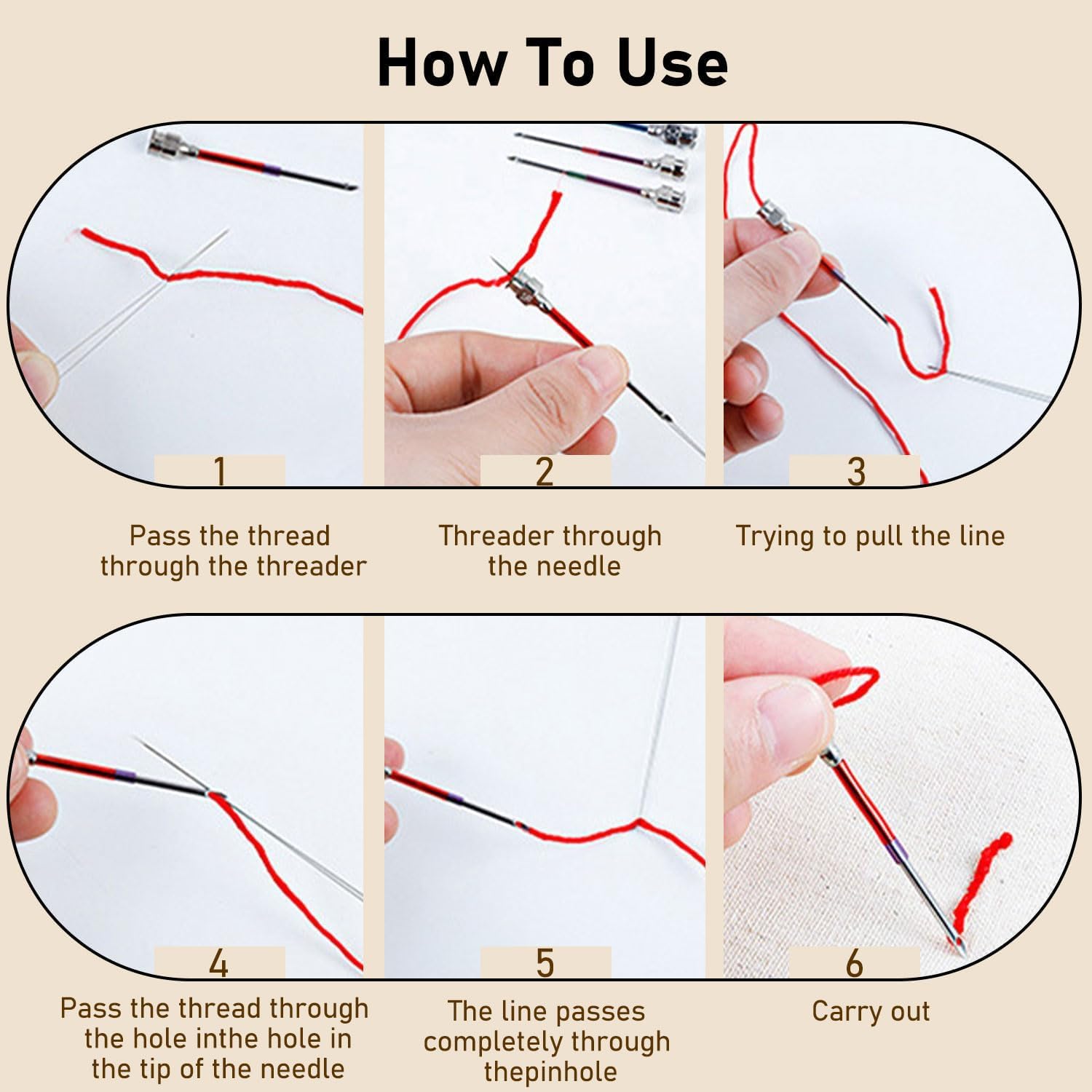 How To Use

1

Pass the thread through the threader

2

Threader through the needle

3

Trying to pull the line

4

Pass the thread through the hole inthe hole in the tip of the needle

5

The line passes completely through thepinhole

6

Carry out