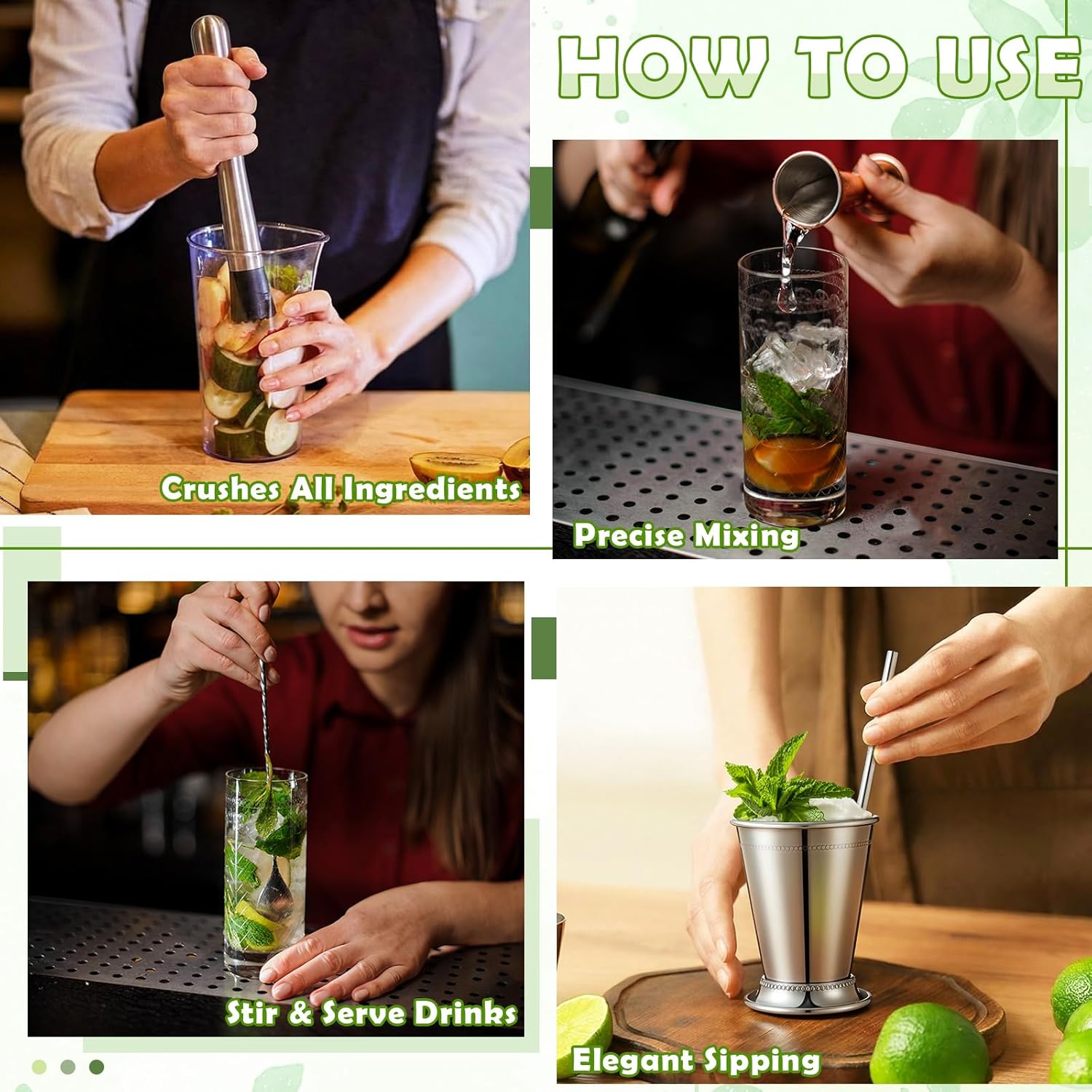 HOW TO USE

Crushes All Ingredients

Precise Mixing

Stir & Serve Drinks

Elegant Sipping