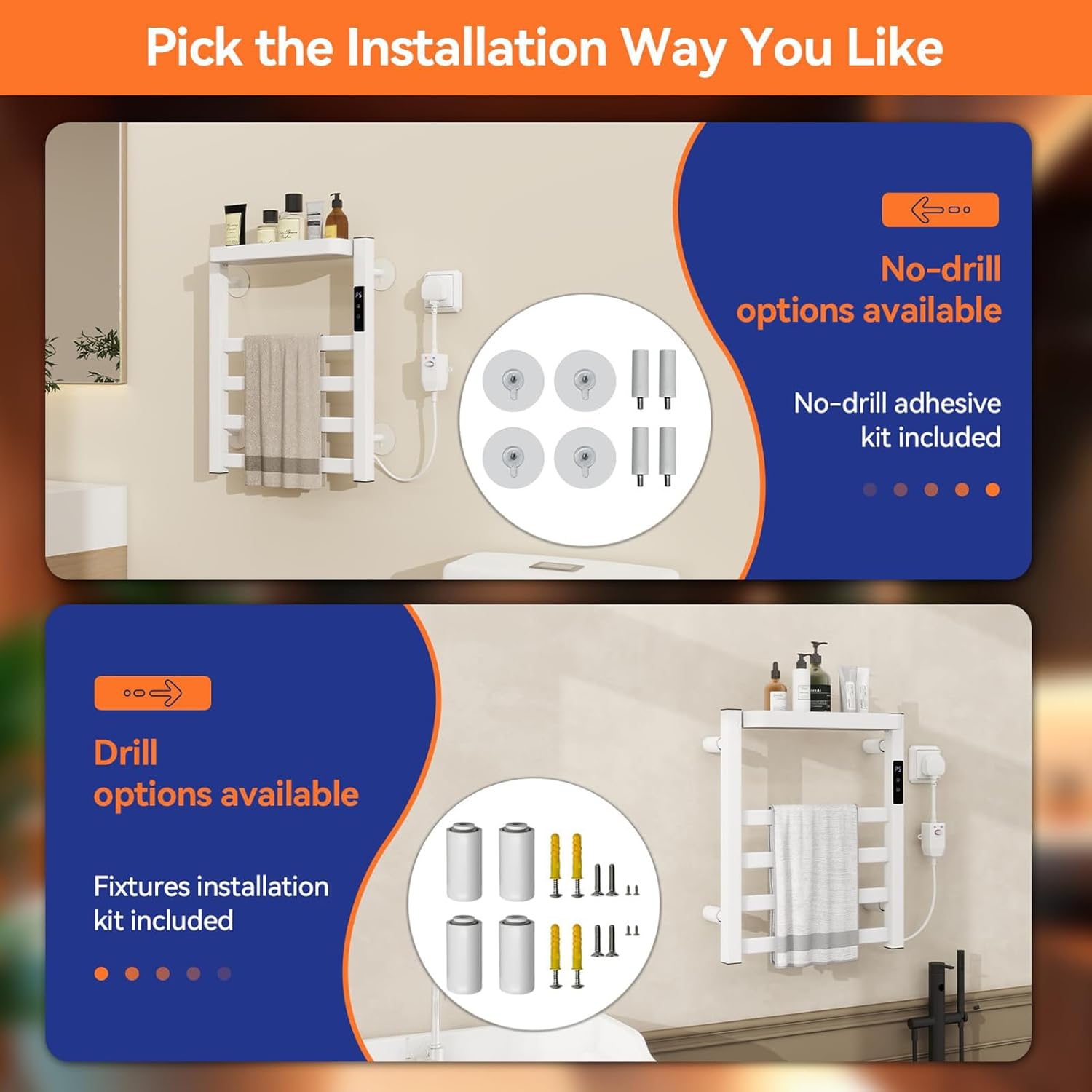 Pick the Installation Way You Like

No-drill options available

No-drill adhesive kit included

Drill options available

Fixtures installation kit included