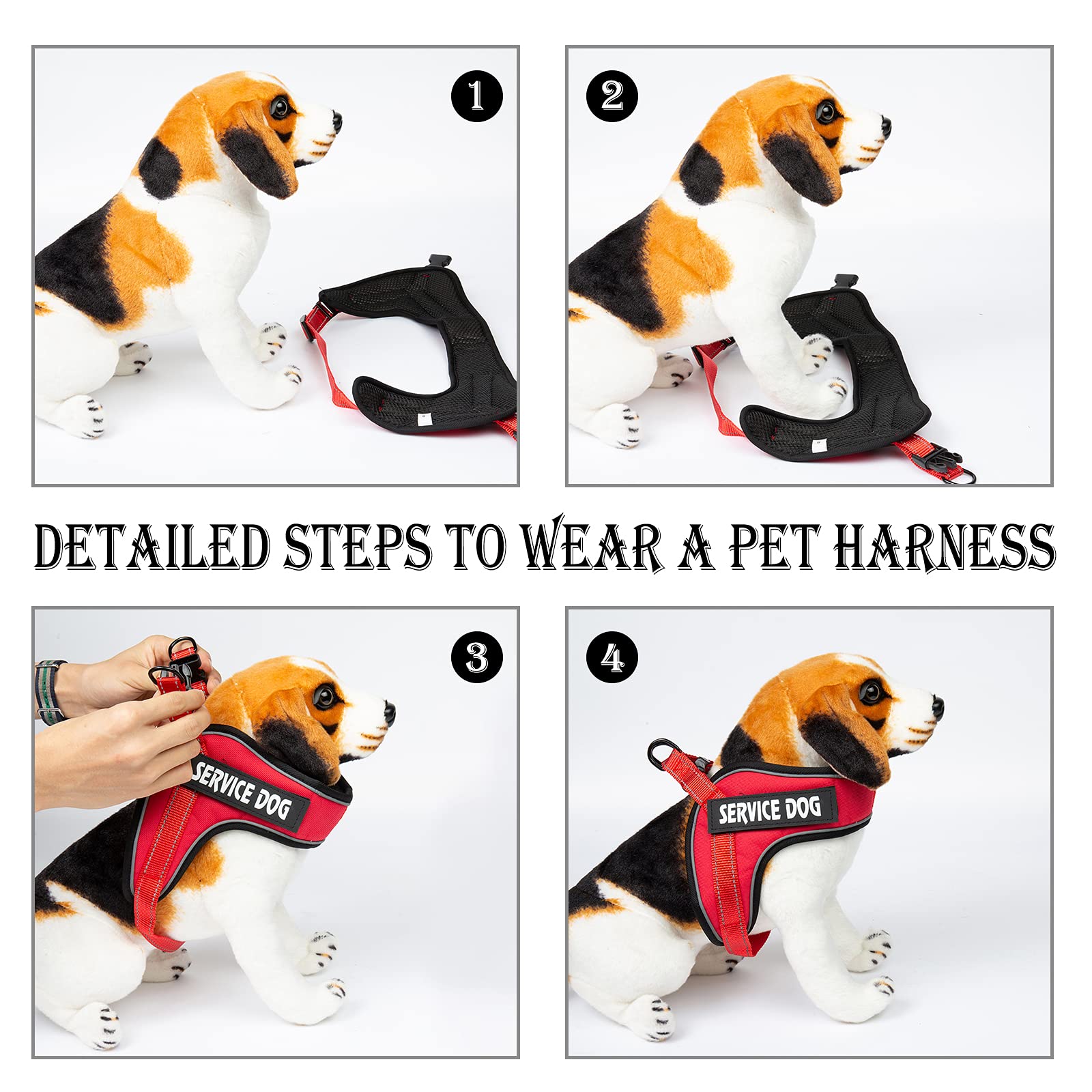 1

2

DETAILED STEPS TO WEAR A PET HARNESS

3

SERVICE DOG

4

SERVICE DOG