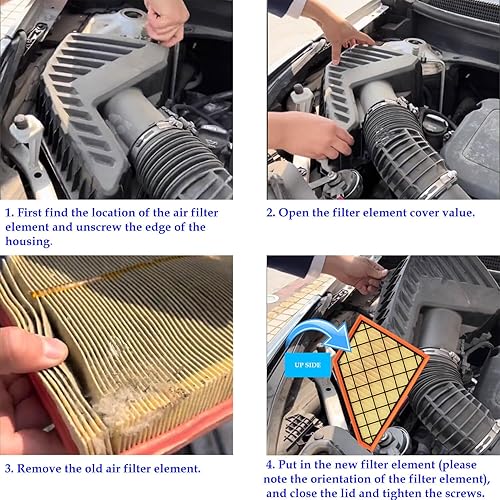 1. First find the location of the air filter element and unscrew the edge of the housing.

2. Open the filter element cover value.

3. Remove the old air filter element.

UP SIDE

4. Put in the new filter element (please note the orientation of the filter element), and close the lid and tighten the screws.