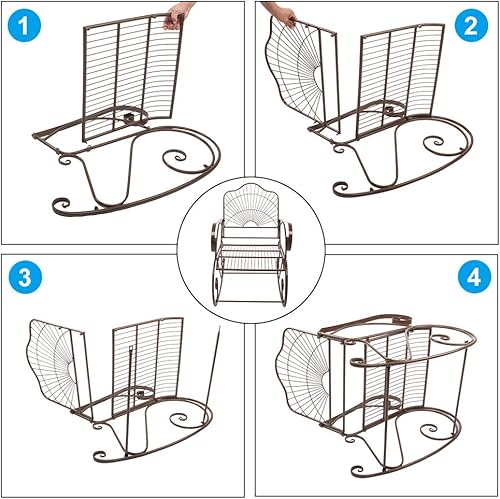 1

2

3

4