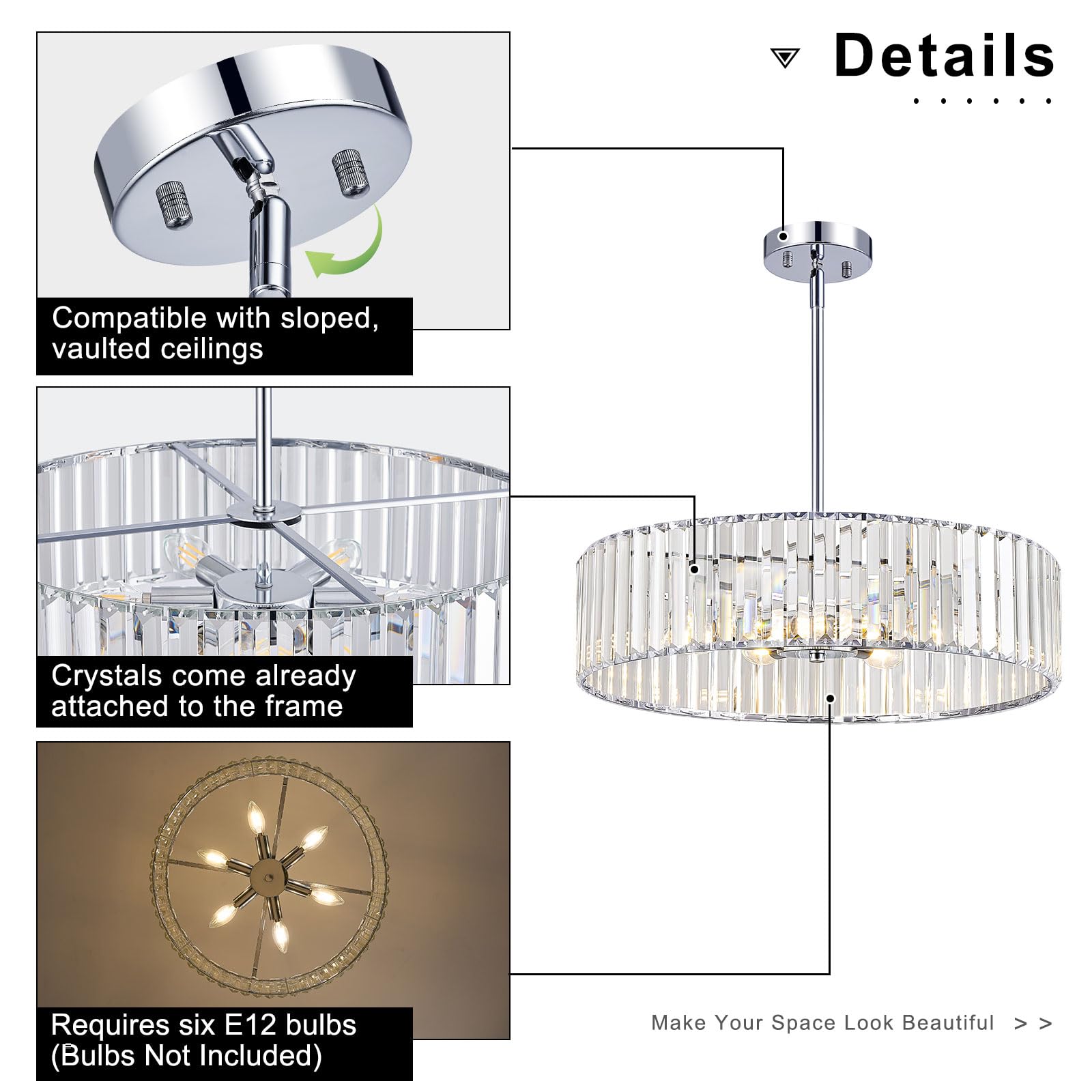 Details

Compatible with sloped, vaulted ceilings

Crystals come already attached to the frame

Requires six E12 bulbs (Bulbs Not Included)

Make Your Space Look Beautiful > >