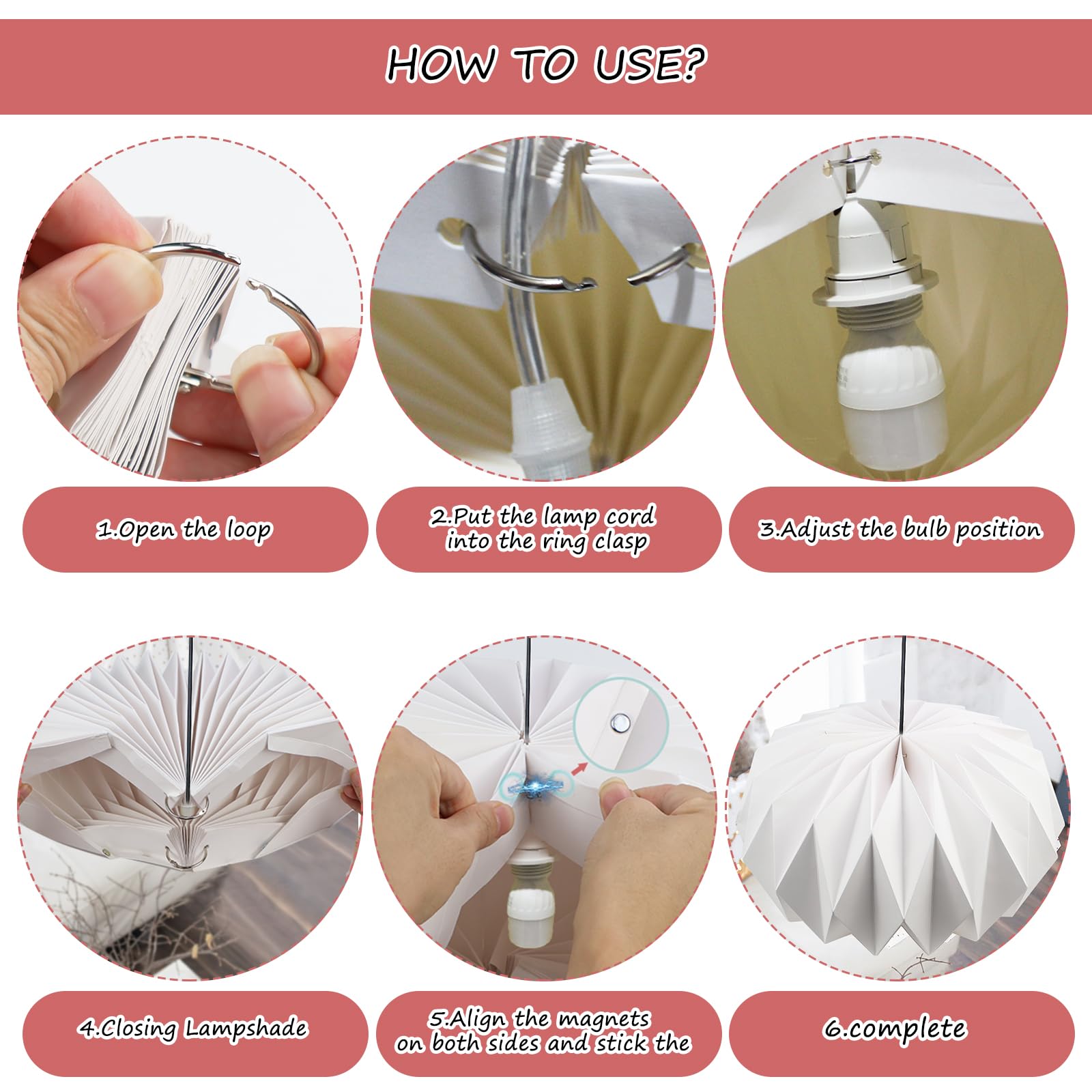 HOW TO USE?

1.Open the loop

2.Put the lamp cord into the ring clasp

3.Adjust the bulb position

4.Closing Lampshade

5.Align the magnets on both sides and stick the

6.complete