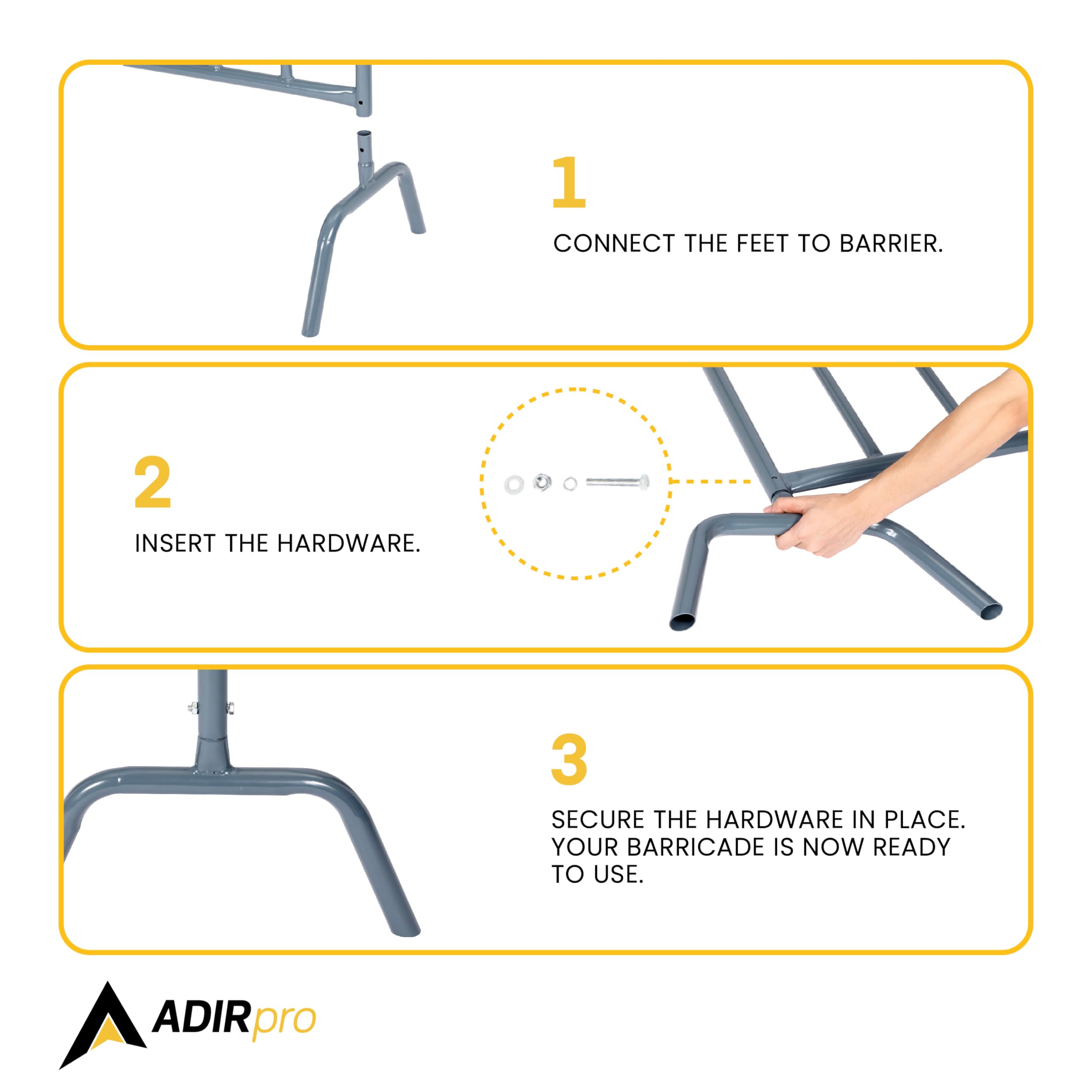 1

CONNECT THE FEET TO BARRIER.

2

INSERT THE HARDWARE.

3

SECURE THE HARDWARE IN PLACE. YOUR BARRICADE IS NOW READY TO USE.

ADIRpro