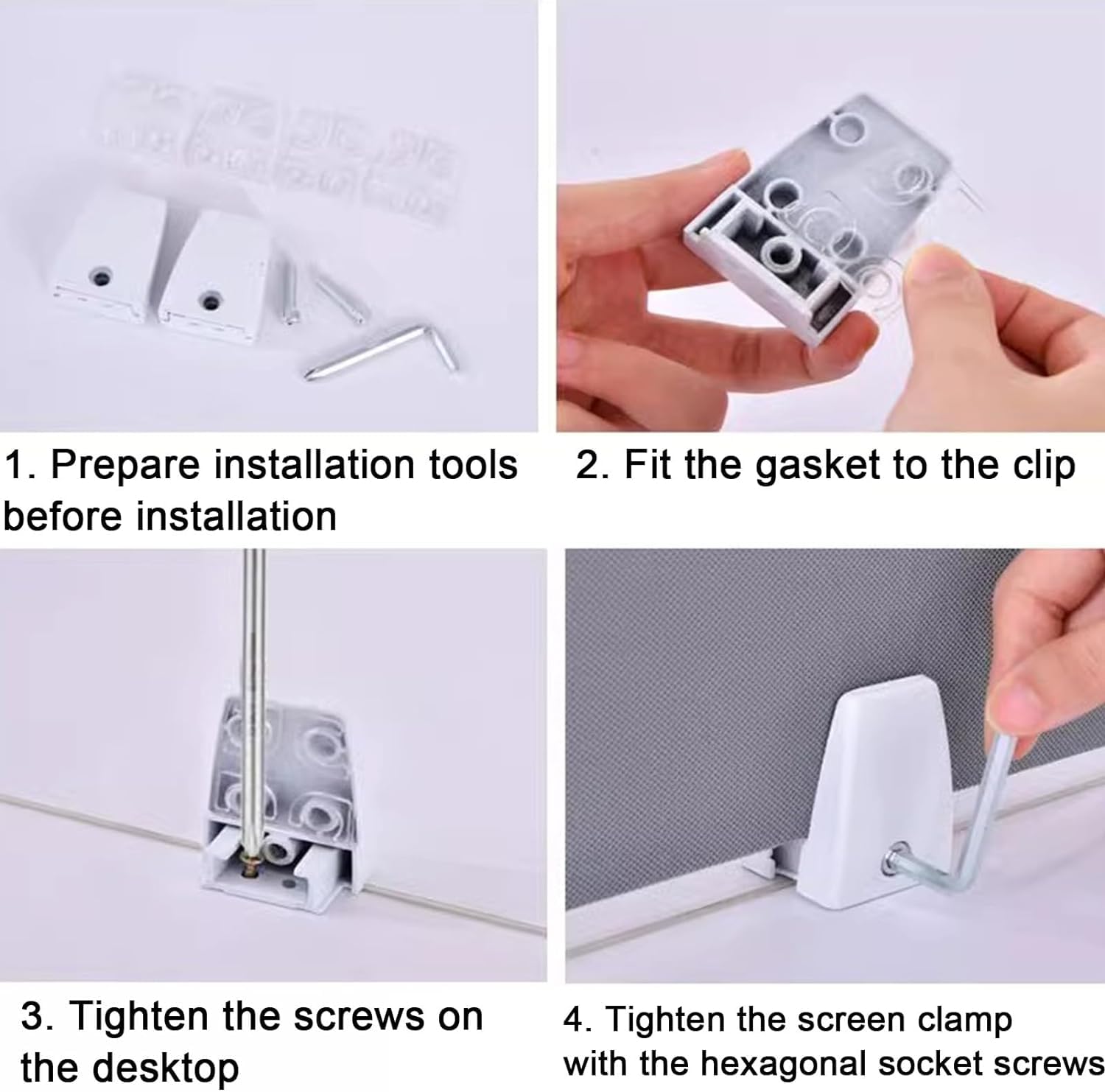 1. Prepare installation tools before installation

2. Fit the gasket to the clip

3. Tighten the screws on the desktop

4. Tighten the screen clamp with the hexagonal socket screws