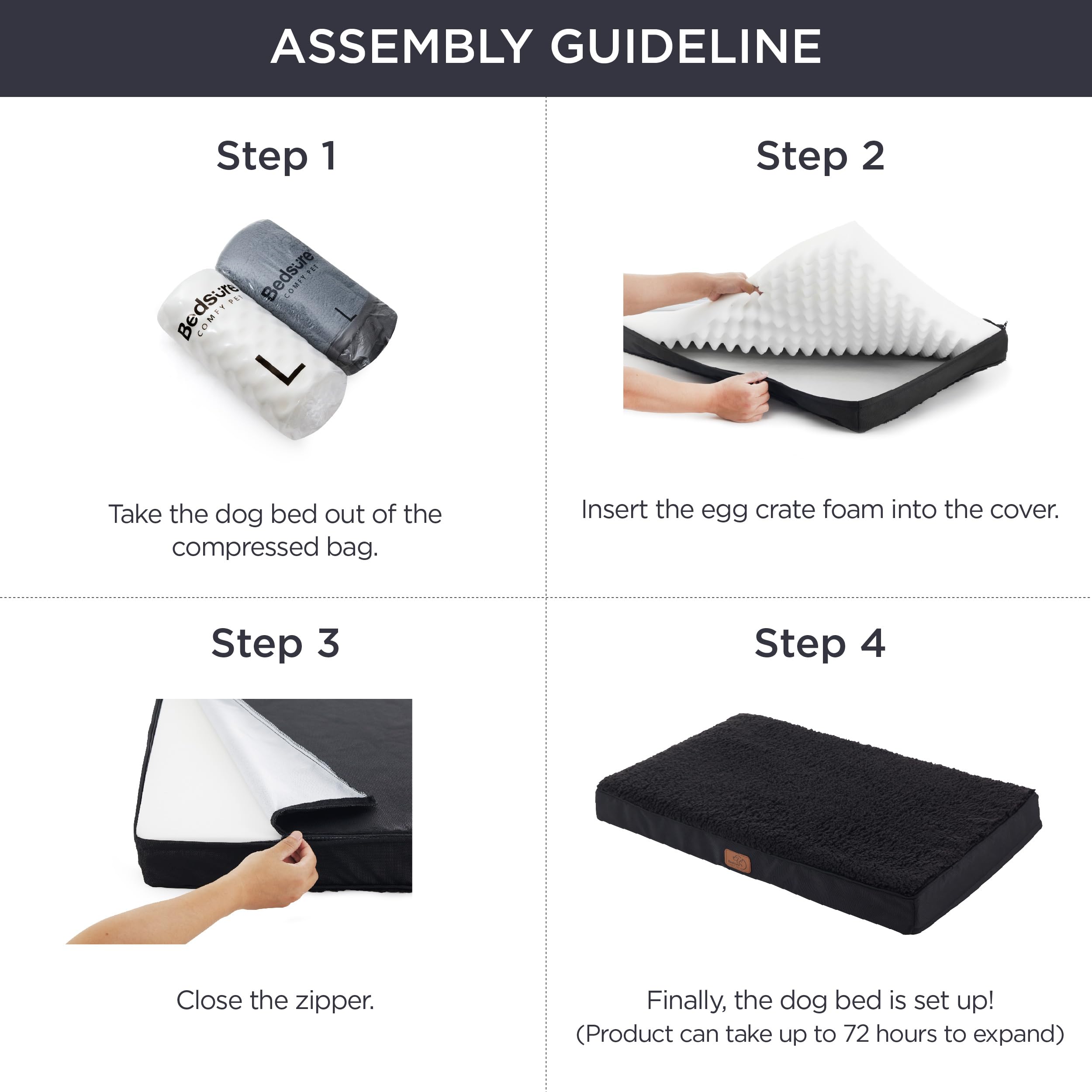 ASSEMBLY GUIDELINE

Step 1

Bedsure COMFY PET L

Bedsure COMFY PET L

Take the dog bed out of the compressed bag.

Step 2

Insert the egg crate foam into the cover.

Step 3

Close the zipper.

Step 4

Finally, the dog bed is set up!
(Product can take up to 72 hours to expand)