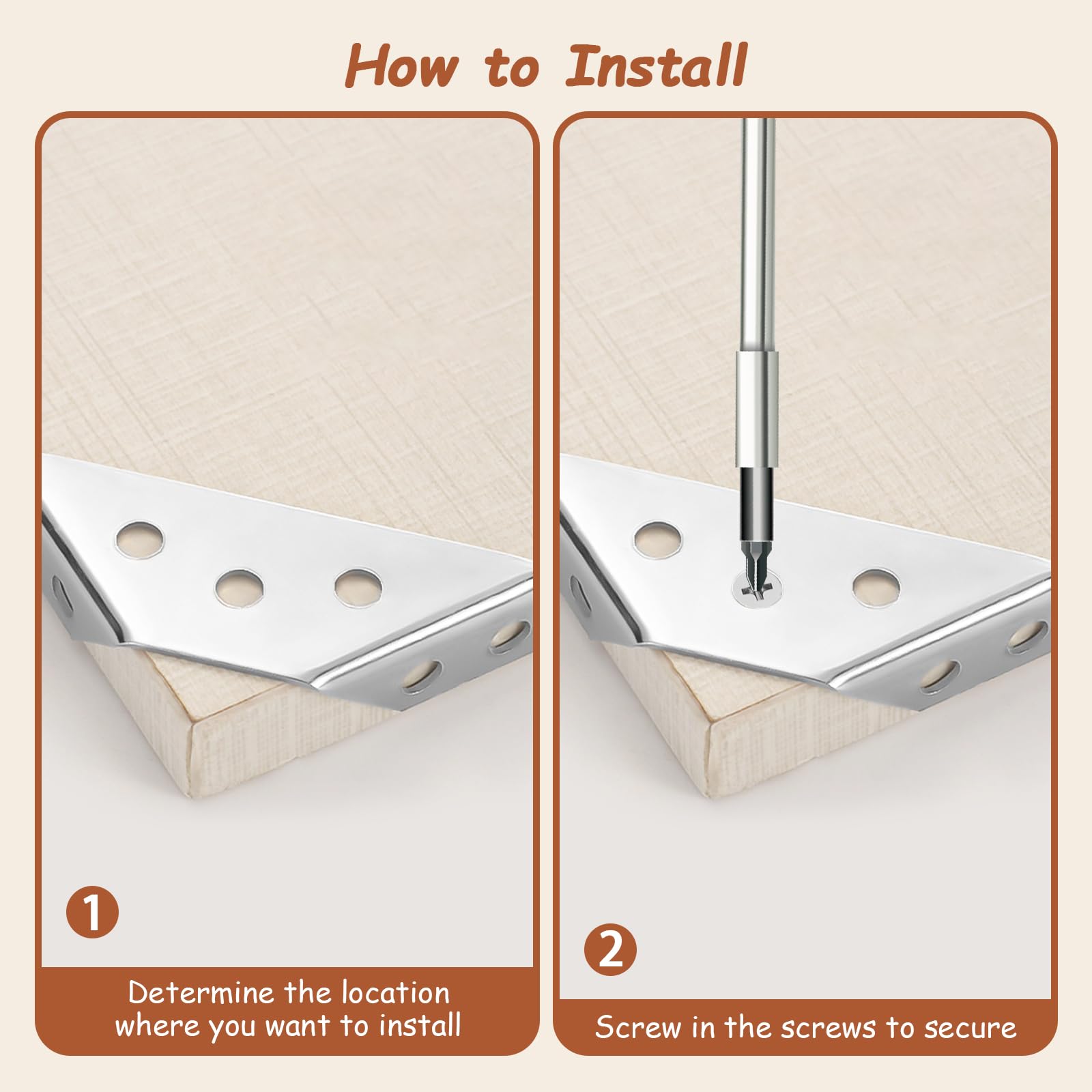 How to Install

1

Determine the location where you want to install

2

Screw in the screws to secure