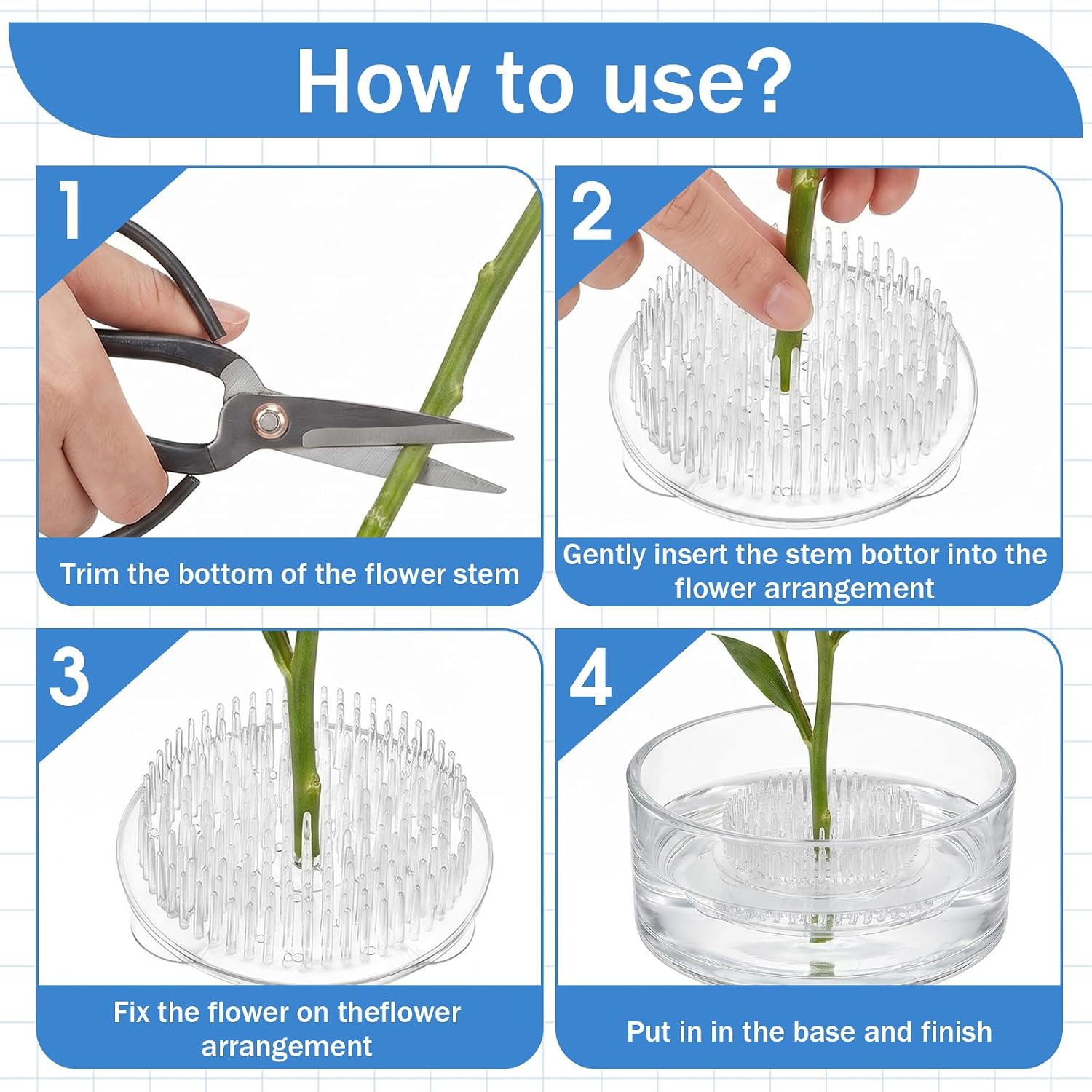 How to use?

1

Trim the bottom of the flower stem

2

Gently insert the stem bottor into the flower arrangement

3

Fix the flower on theflower arrangement

4

Put in in the base and finish