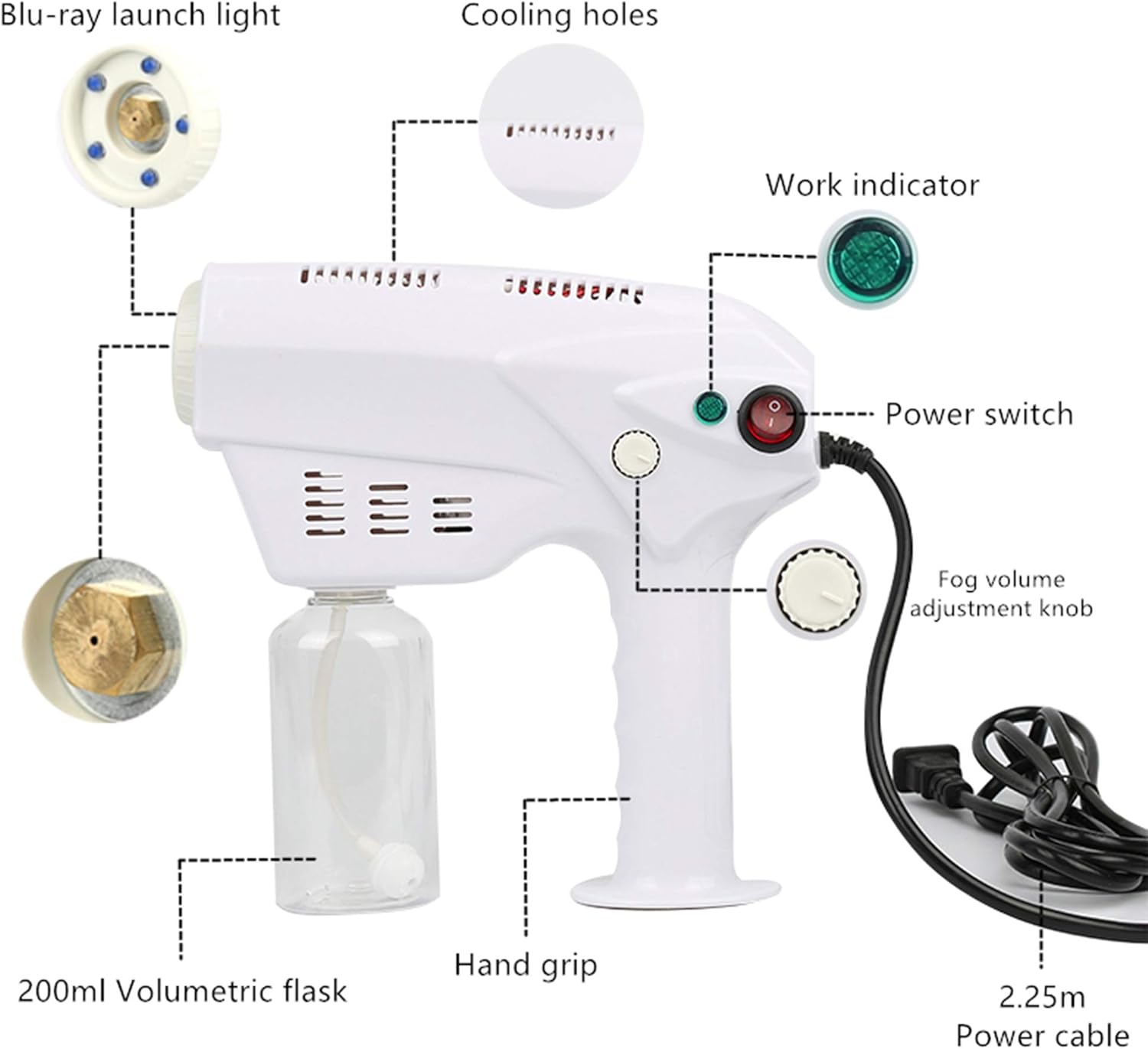 Blu-ray launch light

Cooling holes

Work indicator

Power switch

Fog volume adjustment knob

200ml Volumetric flask

Hand grip

2.25m Power cable