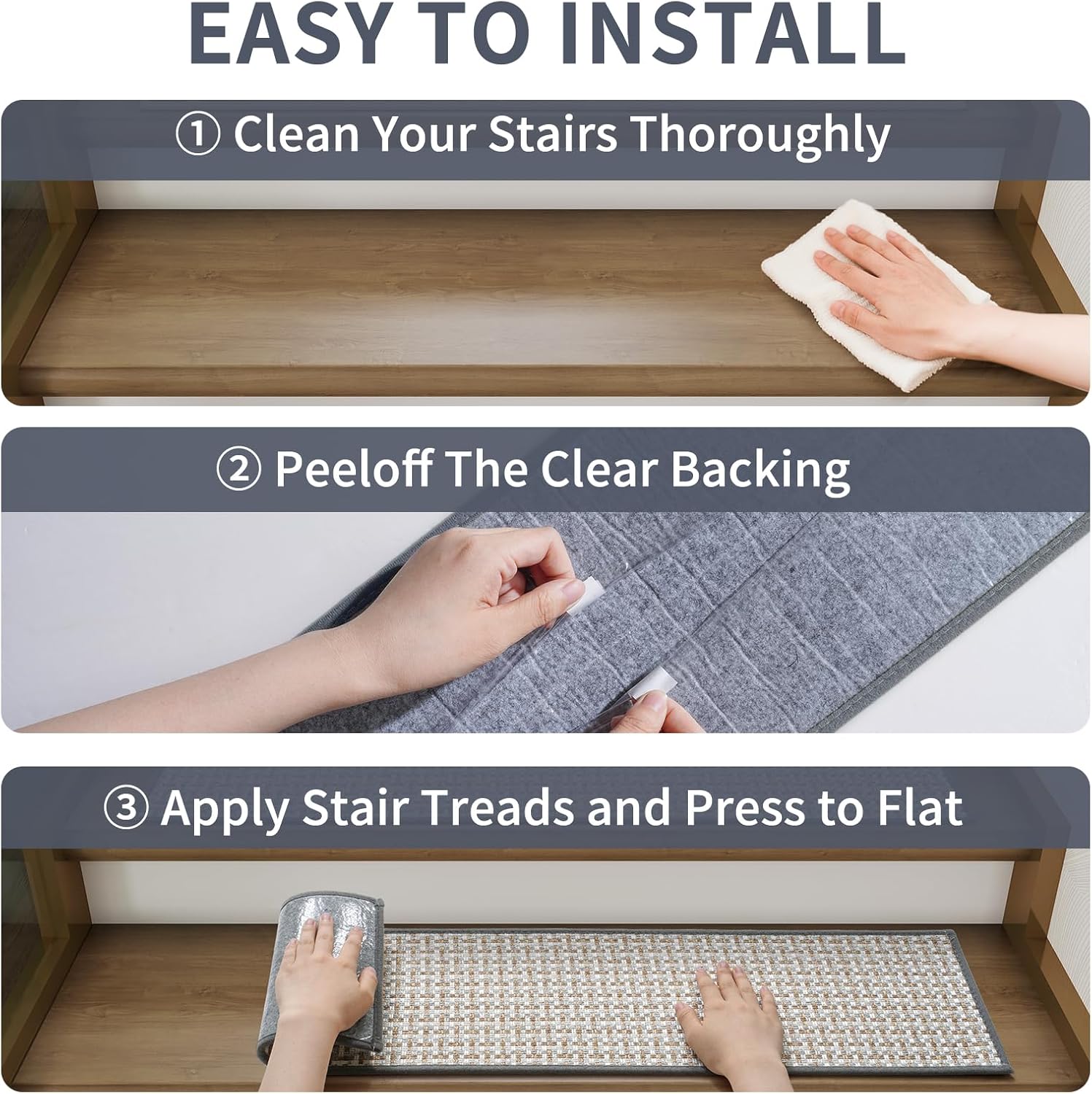 EASY TO INSTALL

① Clean Your Stairs Thoroughly

② Peeloff The Clear Backing

③ Apply Stair Treads and Press to Flat