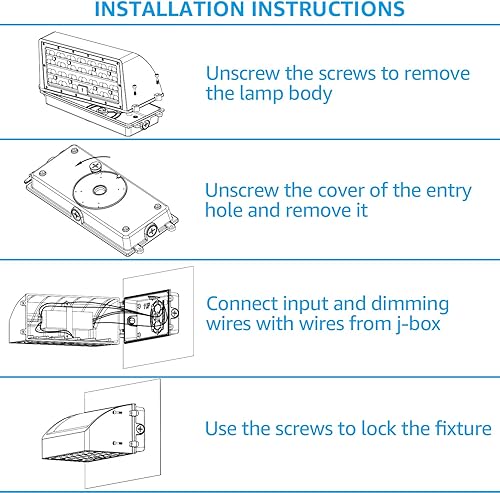 INSTALLATION INSTRUCTIONS

Unscrew the screws to remove the lamp body

Unscrew the cover of the entry hole and remove it

Connect input and dimming wires with wires from j-box

Use the screws to lock the fixture