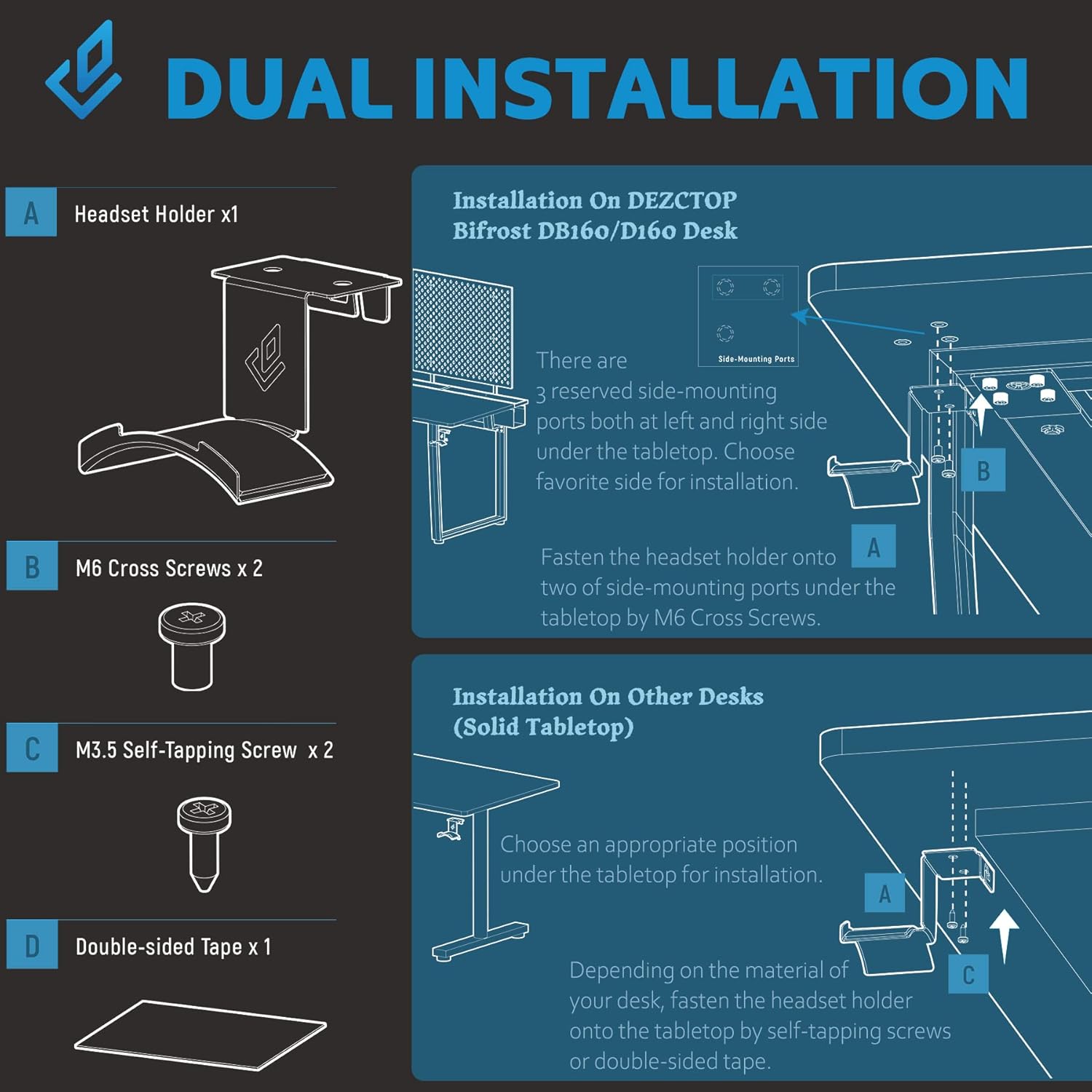 DUAL INSTALLATION

A Headset Holder x1

B M6 Cross Screws x 2

C M3.5 Self-Tapping Screw x 2

D Double-sided Tape x 1

Installation On DEZCTOP Bifrost DB160/D160 Desk

Side-Mounting Ports

There are 3 reserved side-mounting ports both at left and right side under the tabletop. Choose favorite side for installation.

B

A

Fasten the headset holder onto two of side-mounting ports under the tabletop by M6 Cross Screws.

Installation On Other Desks (Solid Tabletop)

Choose an appropriate position under the tabletop for installation.

A

C

Depending on the material of your desk, fasten the headset holder onto the tabletop by self-tapping screws or double-sided tape.