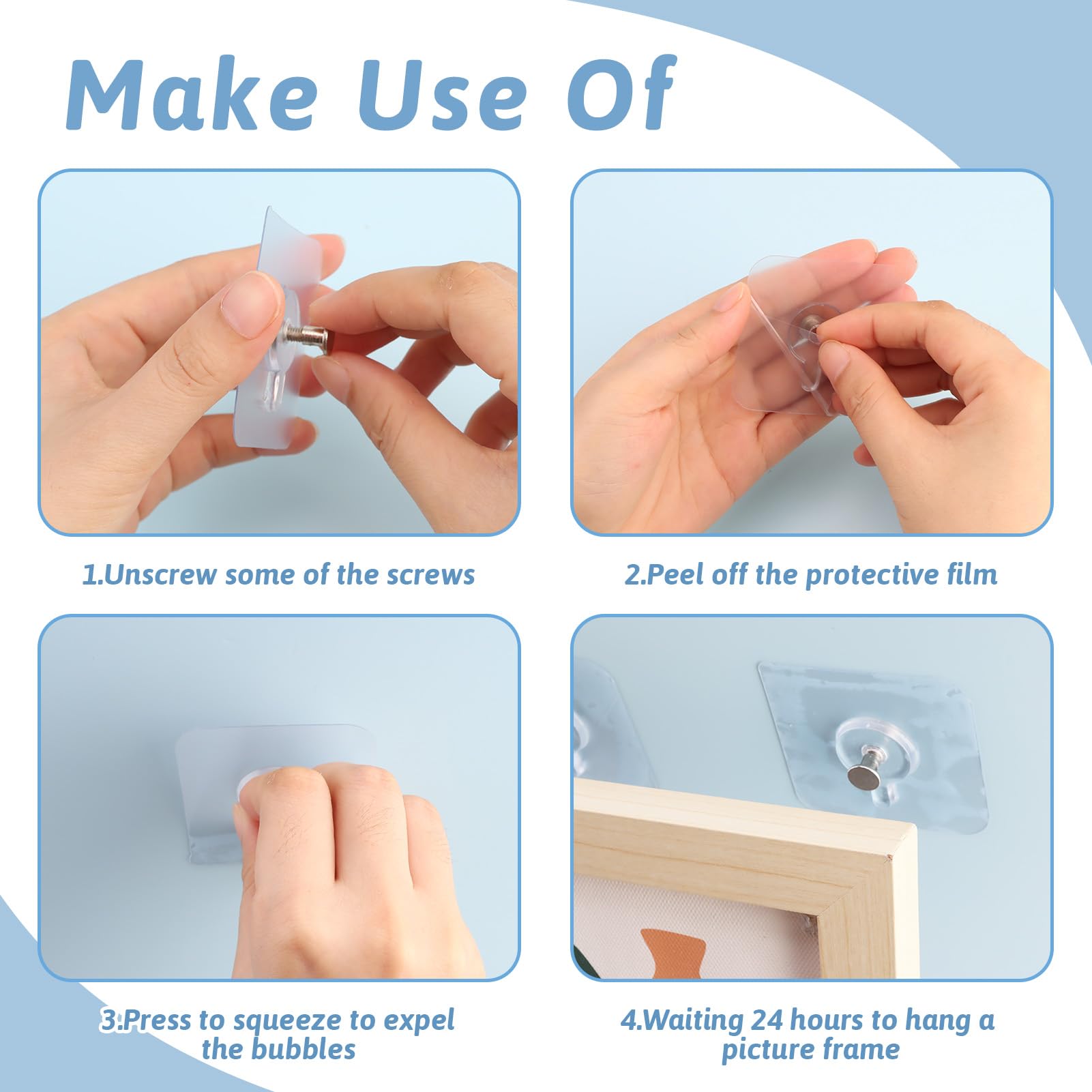 Make Use Of

1.Unscrew some of the screws

2.Peel off the protective film

3.Press to squeeze to expel the bubbles

4.Waiting 24 hours to hang a picture frame