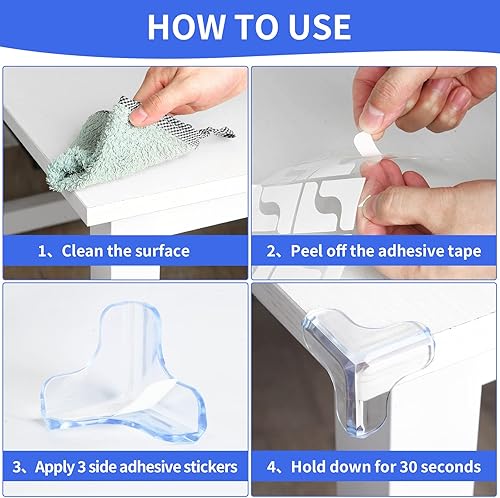 HOW TO USE

1、Clean the surface

2、Peel off the adhesive tape

3、Apply 3 side adhesive stickers

4、Hold down for 30 seconds