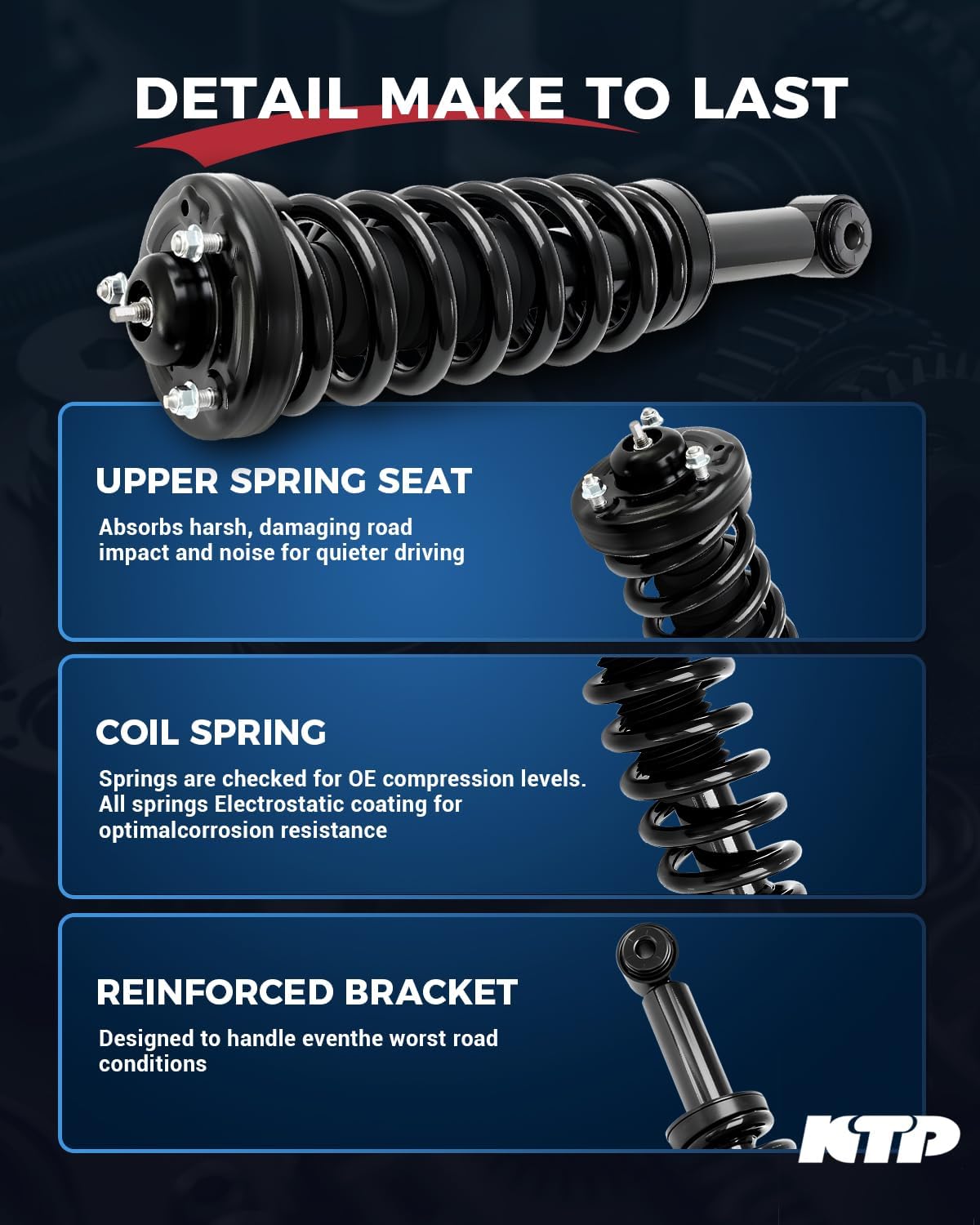 DETAIL MAKE TO LAST

UPPER SPRING SEAT

Absorbs harsh, damaging road impact and noise for quieter driving

COIL SPRING

Springs are checked for OE compression levels. All springs Electrostatic coating for optimalcorrosion resistance

REINFORCED BRACKET

Designed to handle eventhe worst road conditions

KTP