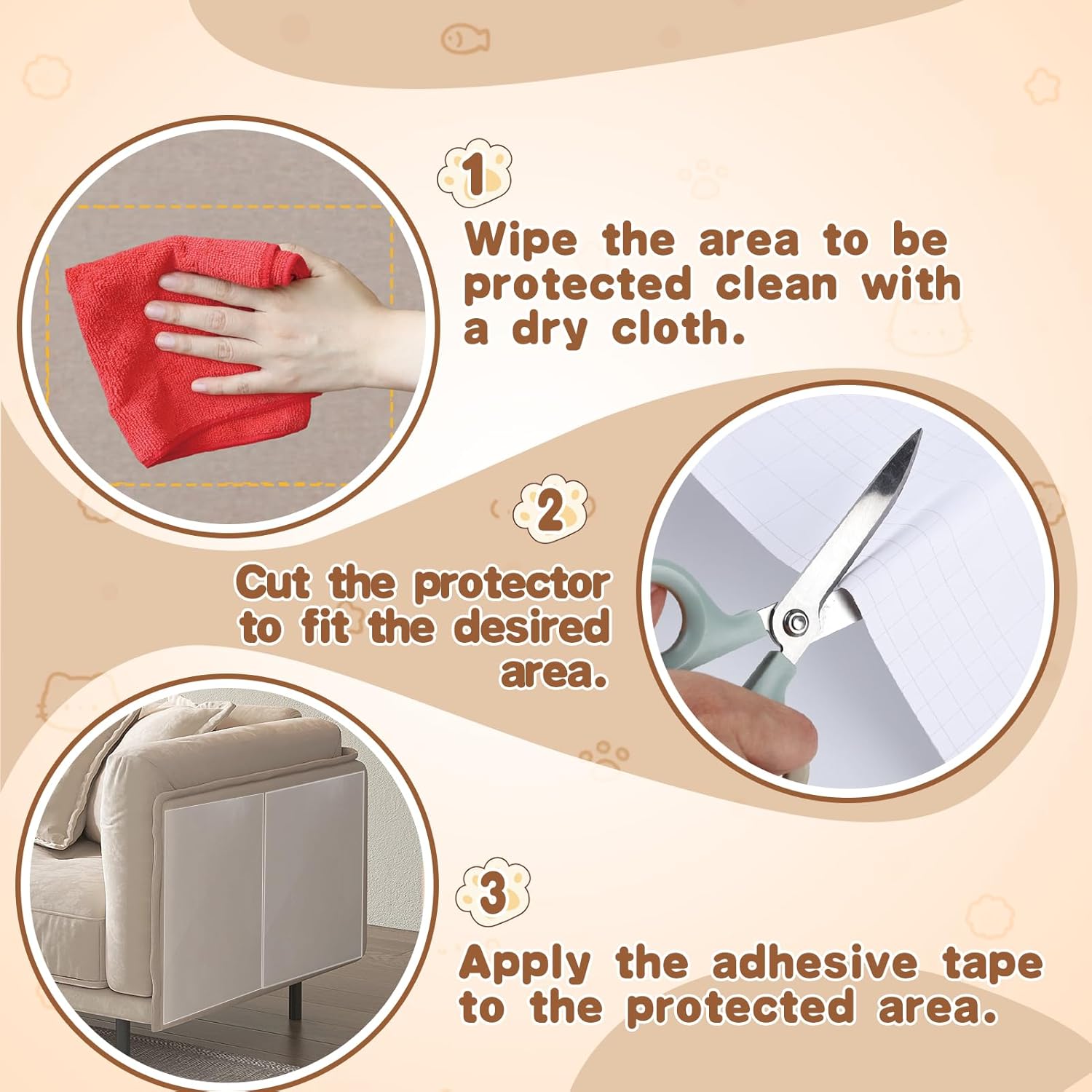 1

Wipe the area to be protected clean with a dry cloth.

2

Cut the protector to fit the desired area.

3

Apply the adhesive tape to the protected area.