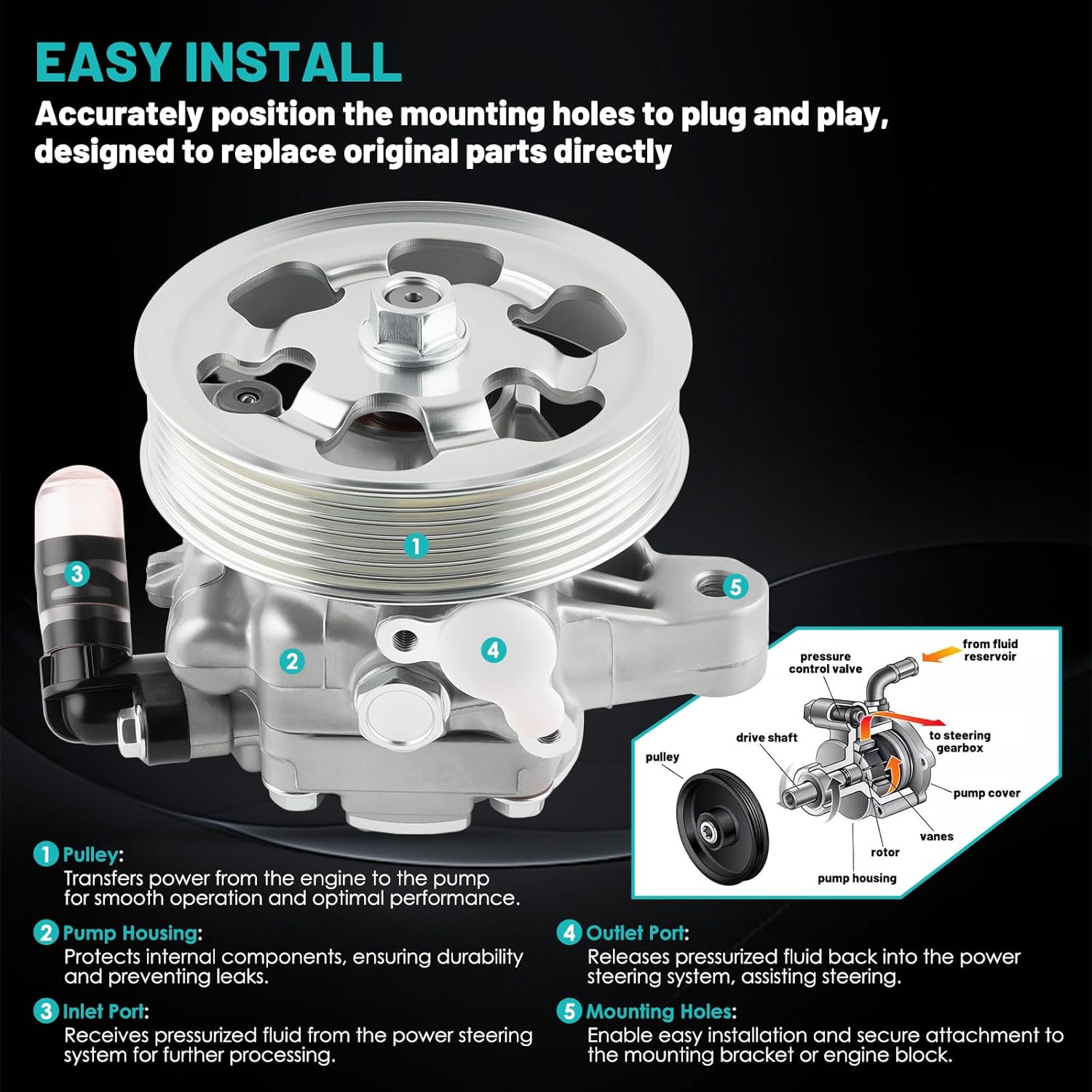 EASY INSTALL

Accurately position the mounting holes to plug and play, designed to replace original parts directly

1

3

5

2

4

pressure control valve

from fluid reservoir

drive shaft

to steering gearbox

pulley

pump cover

vanes

rotor

pump housing

1 Pulley:
Transfers power from the engine to the pump for smooth operation and optimal performance.

2 Pump Housing:
Protects internal components, ensuring durability and preventing leaks.

3 Inlet Port:
Receives pressurized fluid from the power steering system for further processing.

4 Outlet Port:
Releases pressurized fluid back into the power steering system, assisting steering.

5 Mounting Holes:
Enable easy installation and secure attachment to the mounting bracket or engine block.