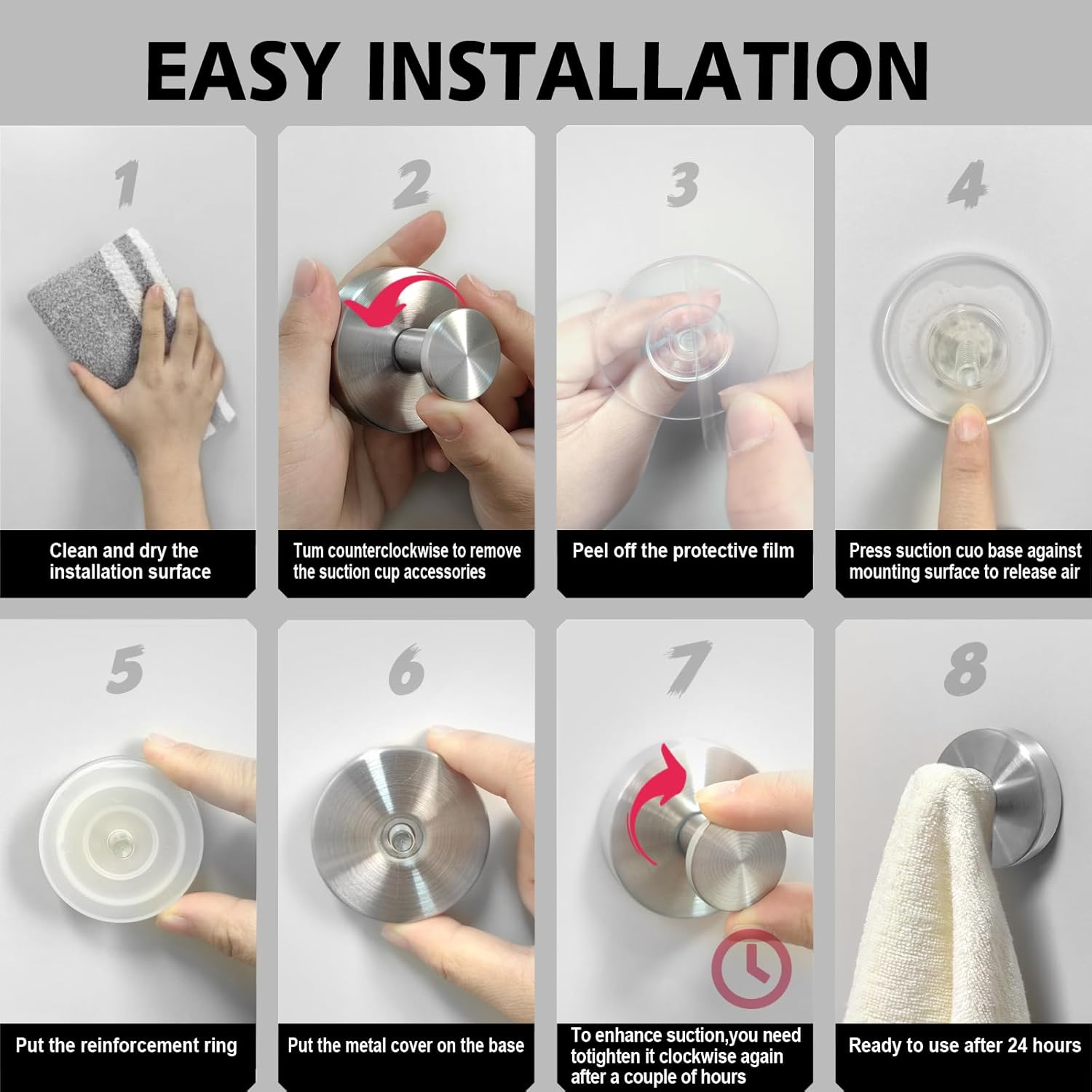 EASY INSTALLATION

1

Clean and dry the installation surface

2

Tum counterclockwise to remove the suction cup accessories

3

Peel off the protective film

4

Press suction cuo base against mounting surface to release air

5

Put the reinforcement ring

6

Put the metal cover on the base

7

To enhance suction,you need totighten it clockwise again after a couple of hours

8

Ready to use after 24 hours