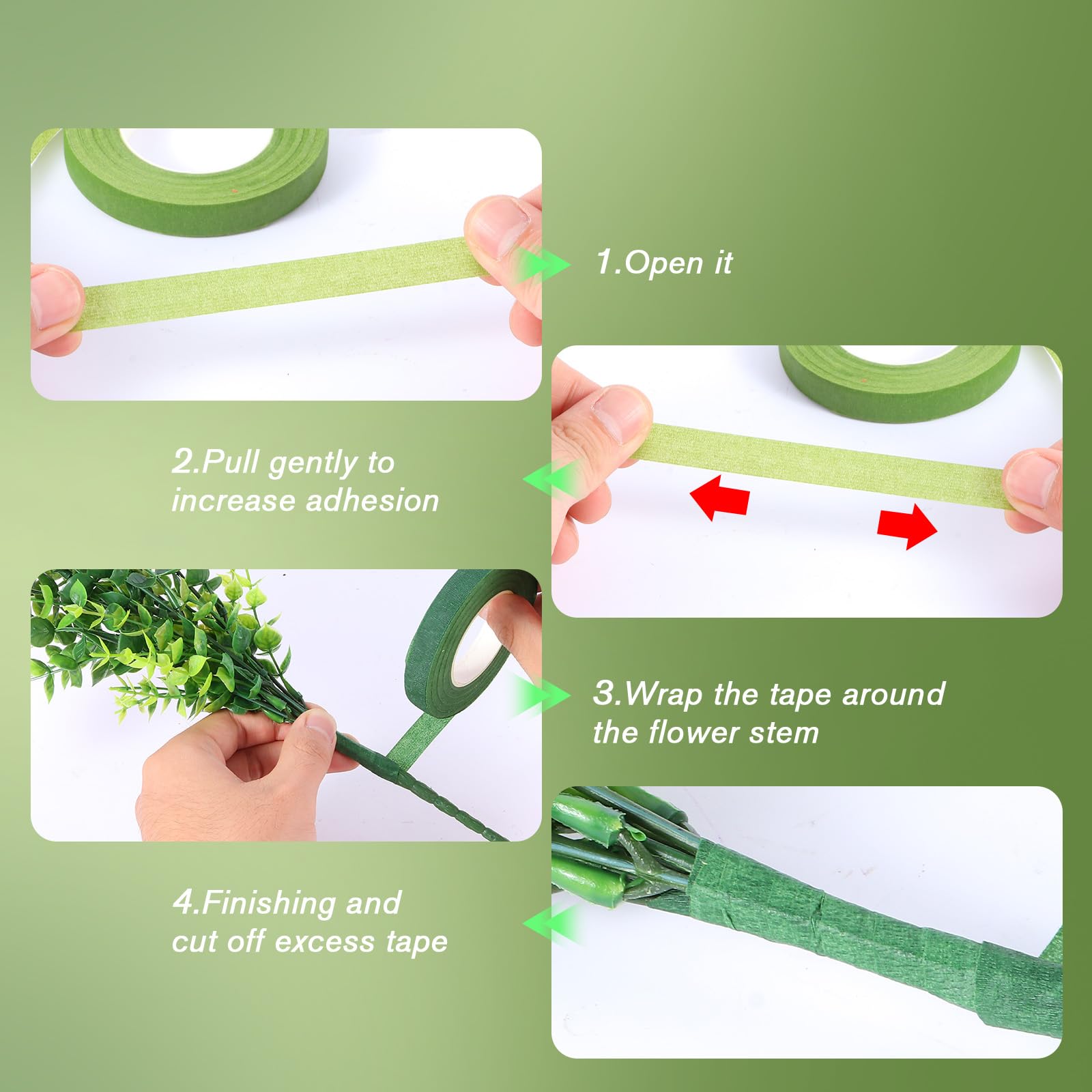 1.Open it

2.Pull gently to increase adhesion

3.Wrap the tape around the flower stem

4.Finishing and cut off excess tape