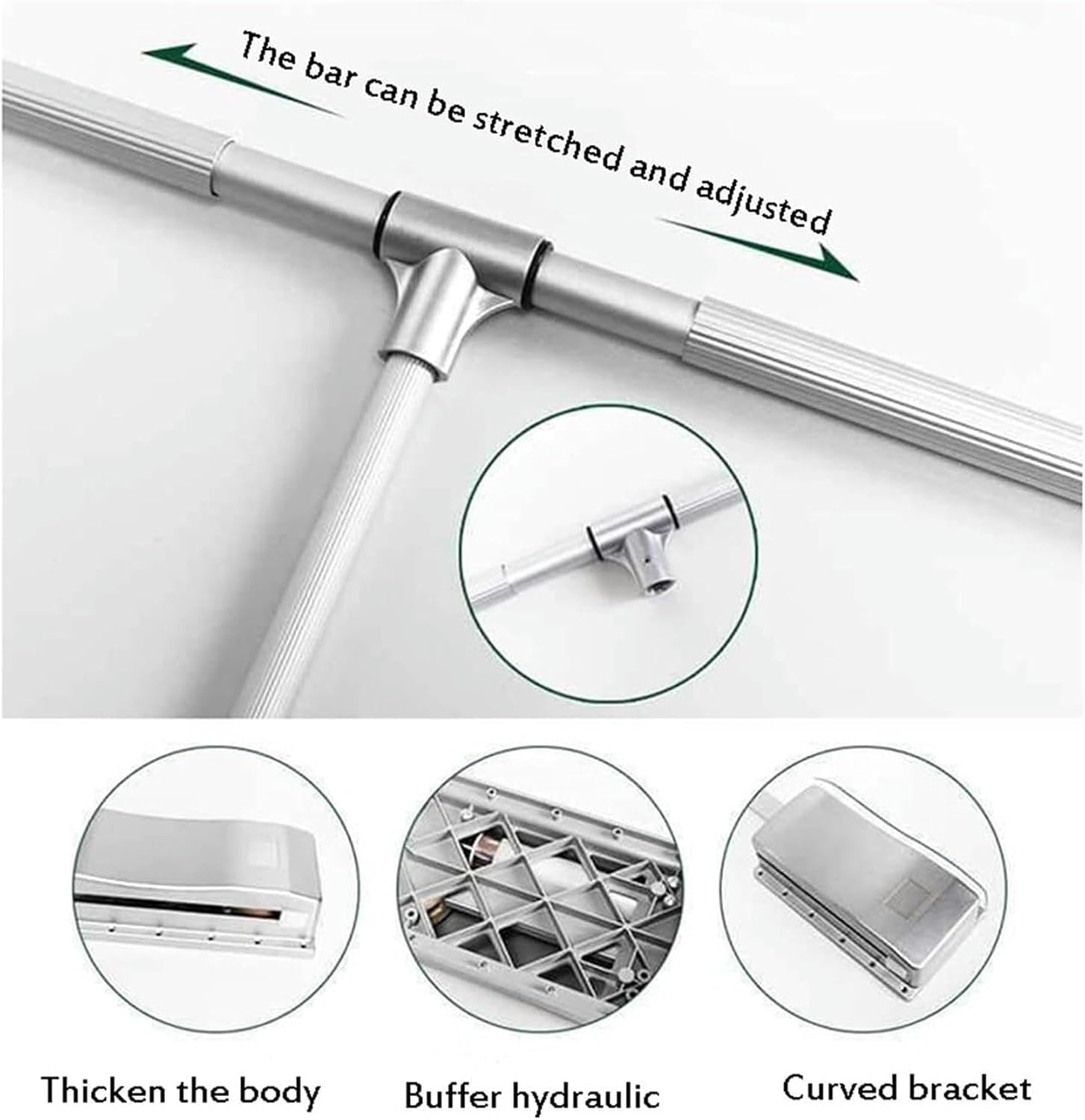 The bar can be stretched and adjusted

Thicken the body

Buffer hydraulic

Curved bracket