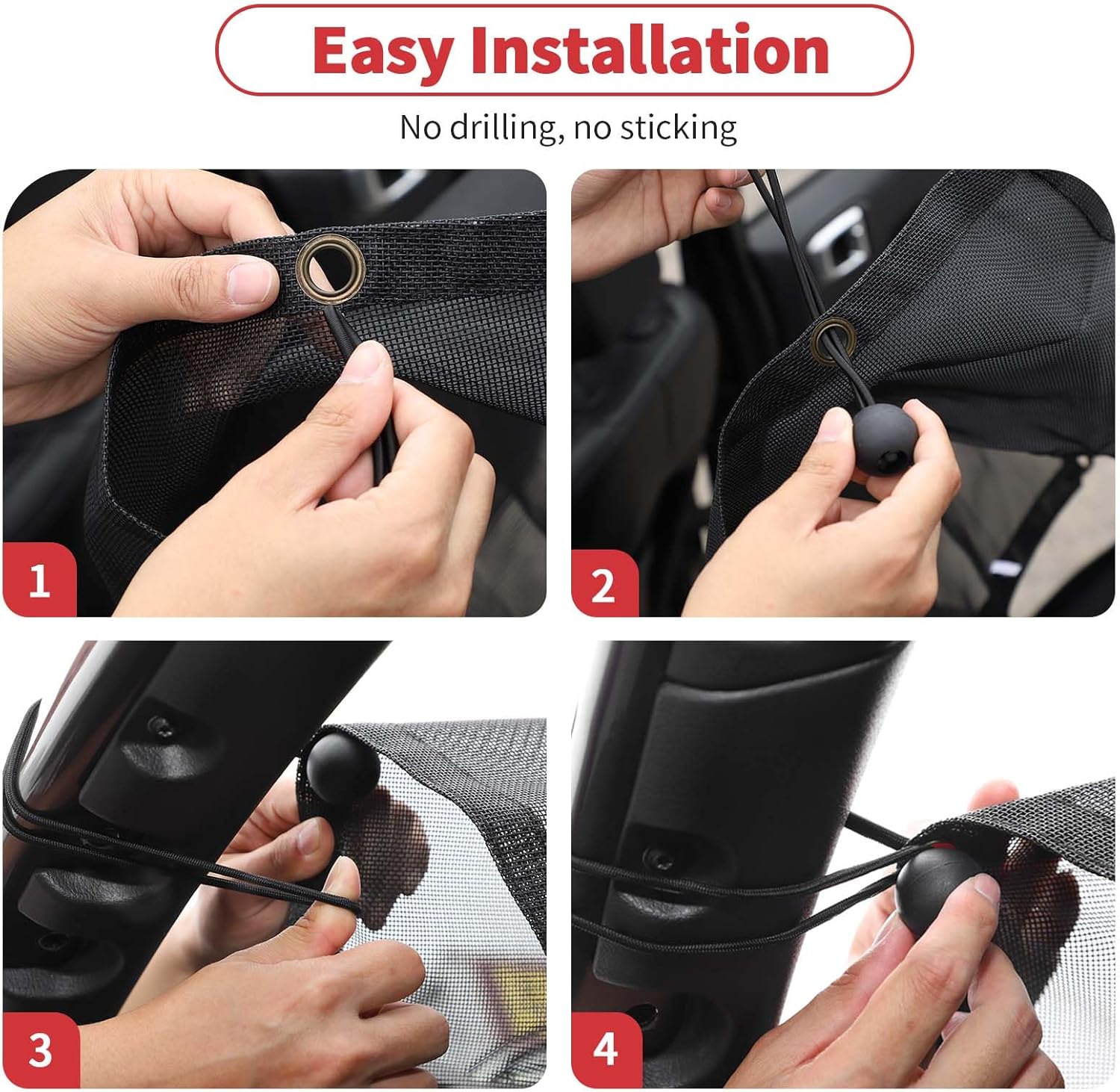 Easy Installation

No drilling, no sticking

1

2

3

4