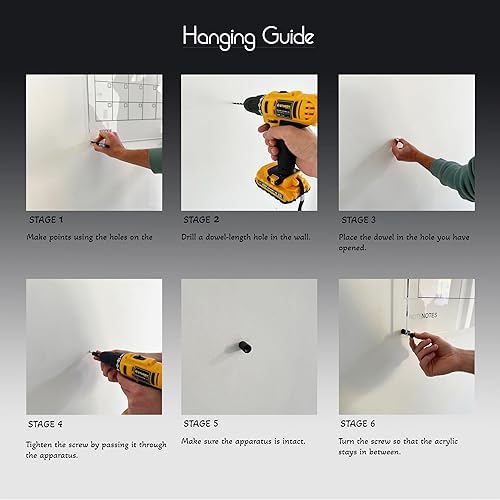 Hanging Guide

STAGE 1

Make points using the holes on the

STAGE 2

Drill a dowel-length hole in the wall.

STAGE 3

Place the dowel in the hole you have opened.

STAGE 4

Tighten the screw by passing it through the apparatus.

STAGE 5

Make sure the apparatus is intact.

NOTES

STAGE 6

Turn the screw so that the acrylic stays in between.