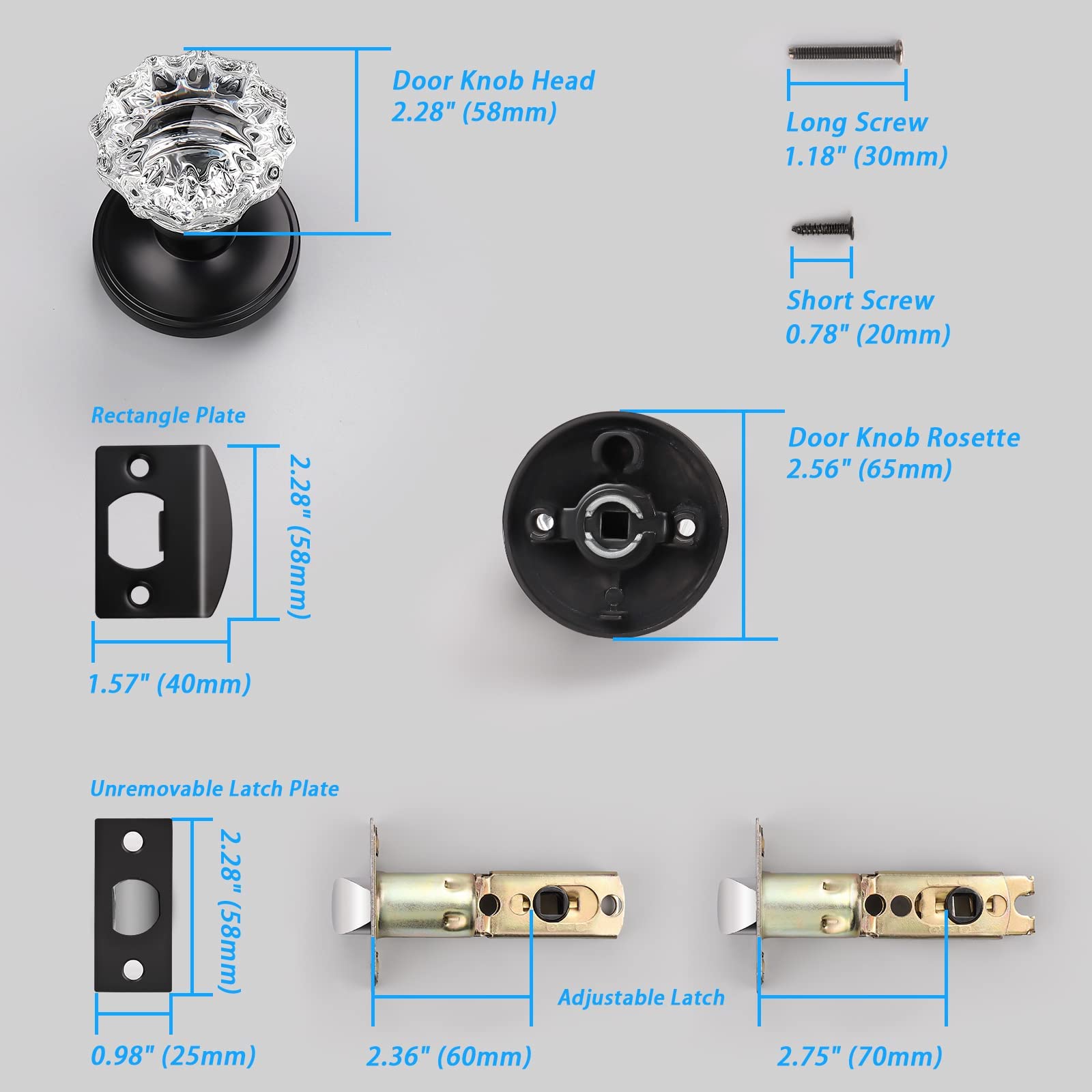 Door Knob Head
2.28" (58mm)

Long Screw
1.18" (30mm)

Short Screw
0.78" (20mm)

Rectangle Plate

2.28" (58mm)

1.57" (40mm)

Door Knob Rosette
2.56" (65mm)

Unremovable Latch Plate

2.28" (58mm)

0.98" (25mm)

Adjustable Latch

2.36" (60mm)

2.75" (70mm)