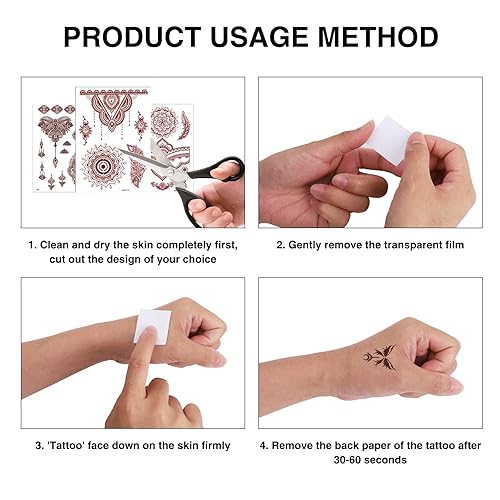 PRODUCT USAGE METHOD

1. Clean and dry the skin completely first, cut out the design of your choice

2. Gently remove the transparent film

3. 'Tattoo' face down on the skin firmly

4. Remove the back paper of the tattoo after 30-60 seconds