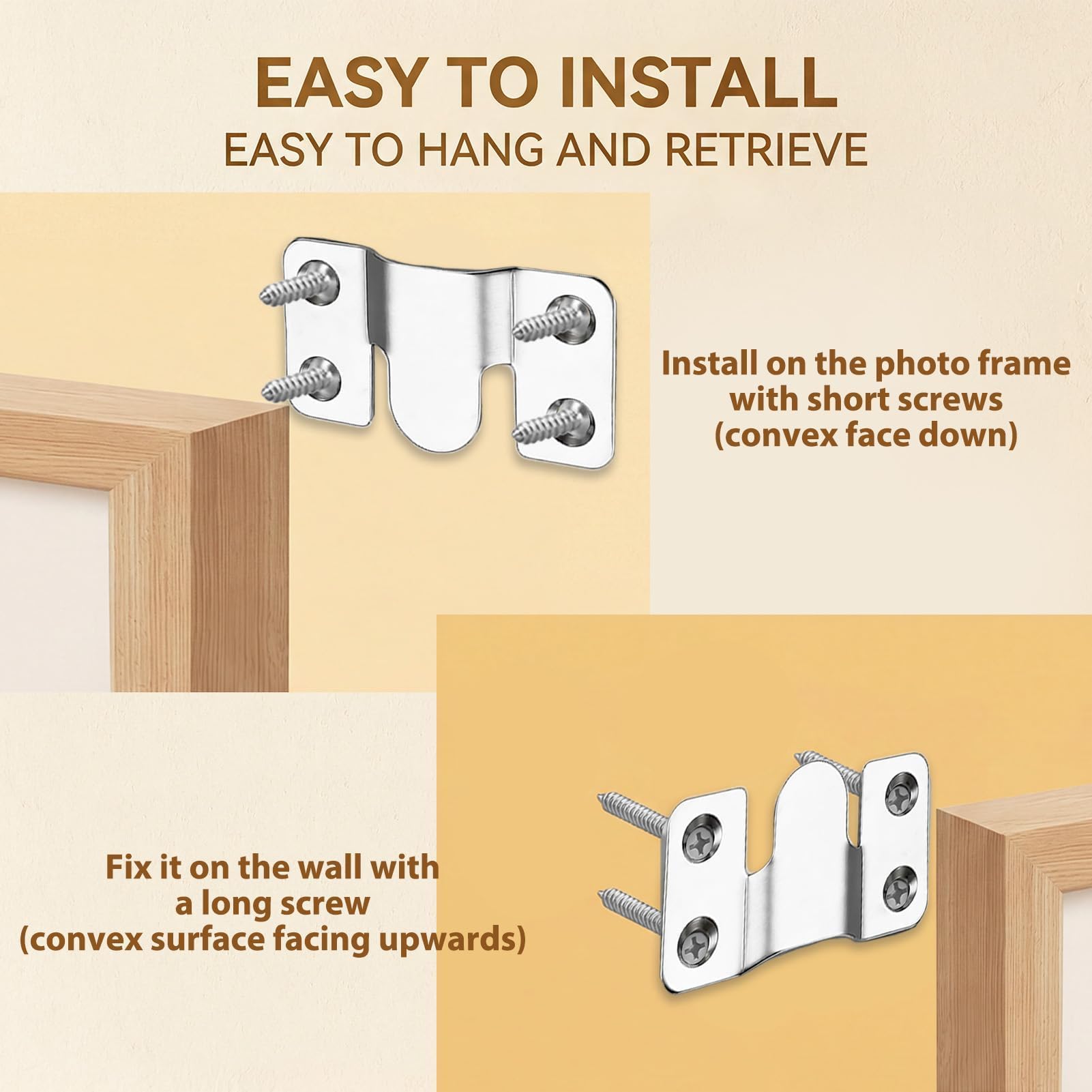 EASY TO INSTALL
EASY TO HANG AND RETRIEVE

Install on the photo frame with short screws (convex face down)

Fix it on the wall with a long screw (convex surface facing upwards)