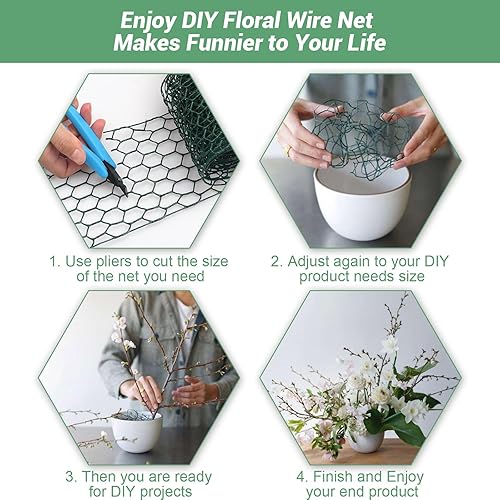 Enjoy DIY Floral Wire Net
Makes Funnier to Your Life

1. Use pliers to cut the size of the net you need

2. Adjust again to your DIY product needs size

3. Then you are ready for DIY projects

4. Finish and Enjoy your end product