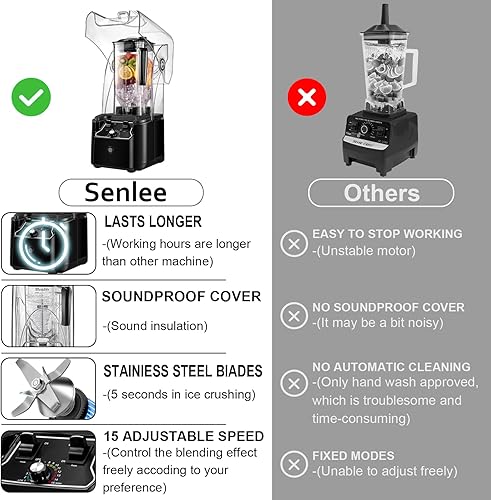 Senlee

LASTS LONGER
-(Working hours are longer than other machine)

SOUNDPROOF COVER
-(Sound insulation)

STAINIESS STEEL BIADES
-(5 seconds in ice crushing)

15 ADJUSTABLE SPEED
-(Control the blending effect freely accoding to your preference)

Others

EASY TO STOP WORKING
-(Unstable motor)

NO SOUNDPROOF COVER
-(It may be a bit noisy)

NO AUTOMATIC CLEANING
-(Only hand wash approved, which is troublesome and time-consuming)

FIXED MODES
-(Unable to adjust freely)