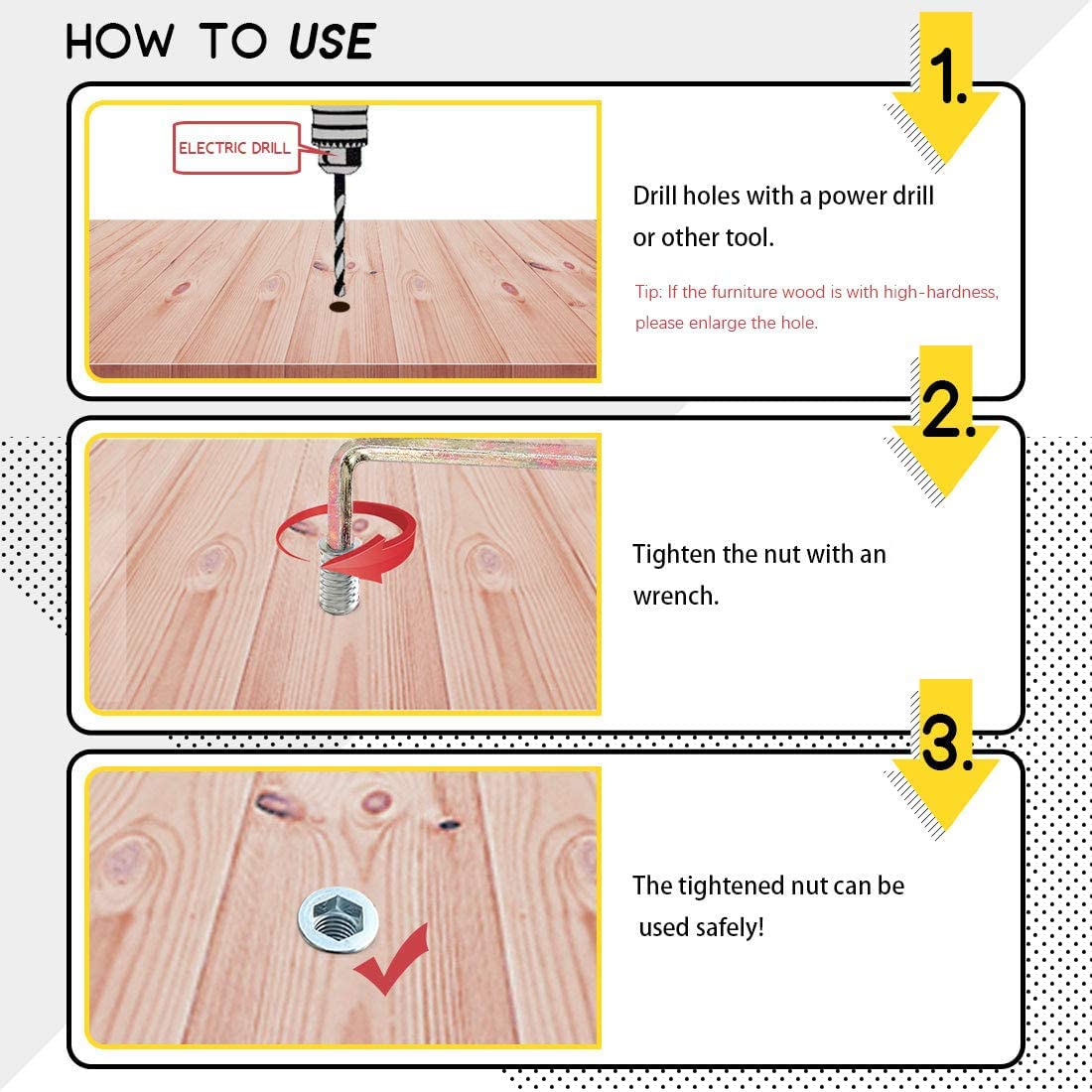 HOW TO USE

1.

ELECTRIC DRILL

Drill holes with a power drill or other tool.

Tip: If the furniture wood is with high-hardness, please enlarge the hole.

2.

Tighten the nut with an wrench.

3.

The tightened nut can be used safely!