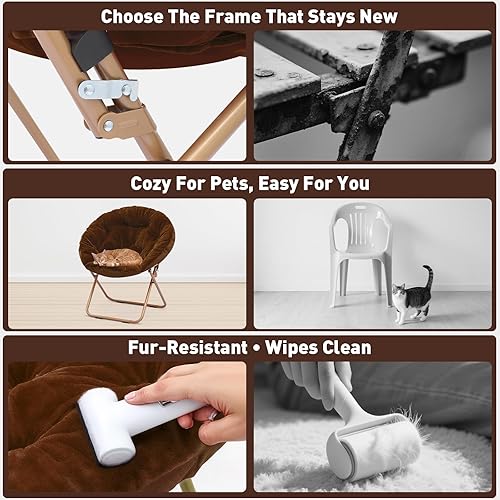 Choose The Frame That Stays New

Cozy For Pets, Easy For You

Fur-Resistant • Wipes Clean