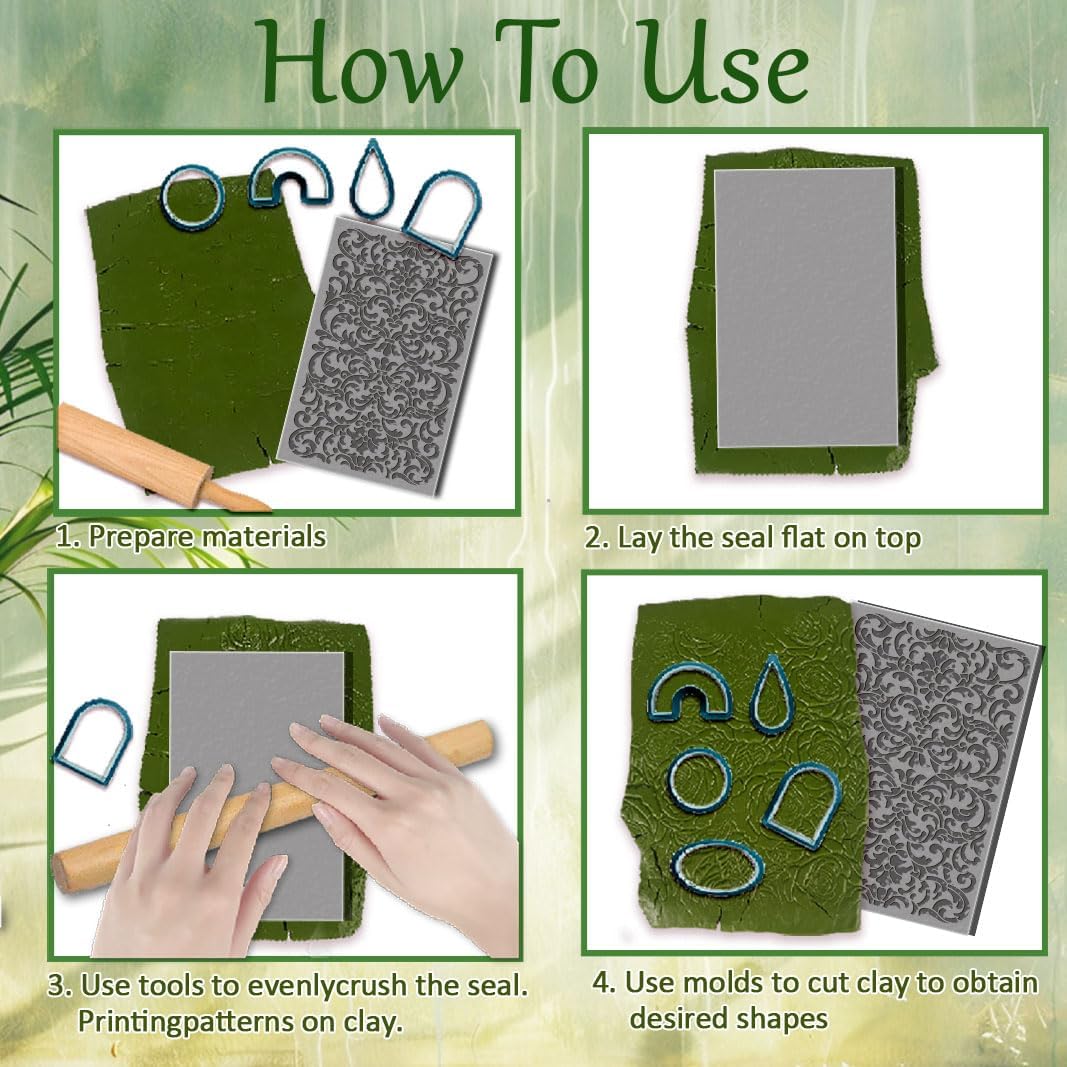 How To Use

1. Prepare materials

2. Lay the seal flat on top

3. Use tools to evenlycrush the seal. Printingpatterns on clay.

4. Use molds to cut clay to obtain desired shapes