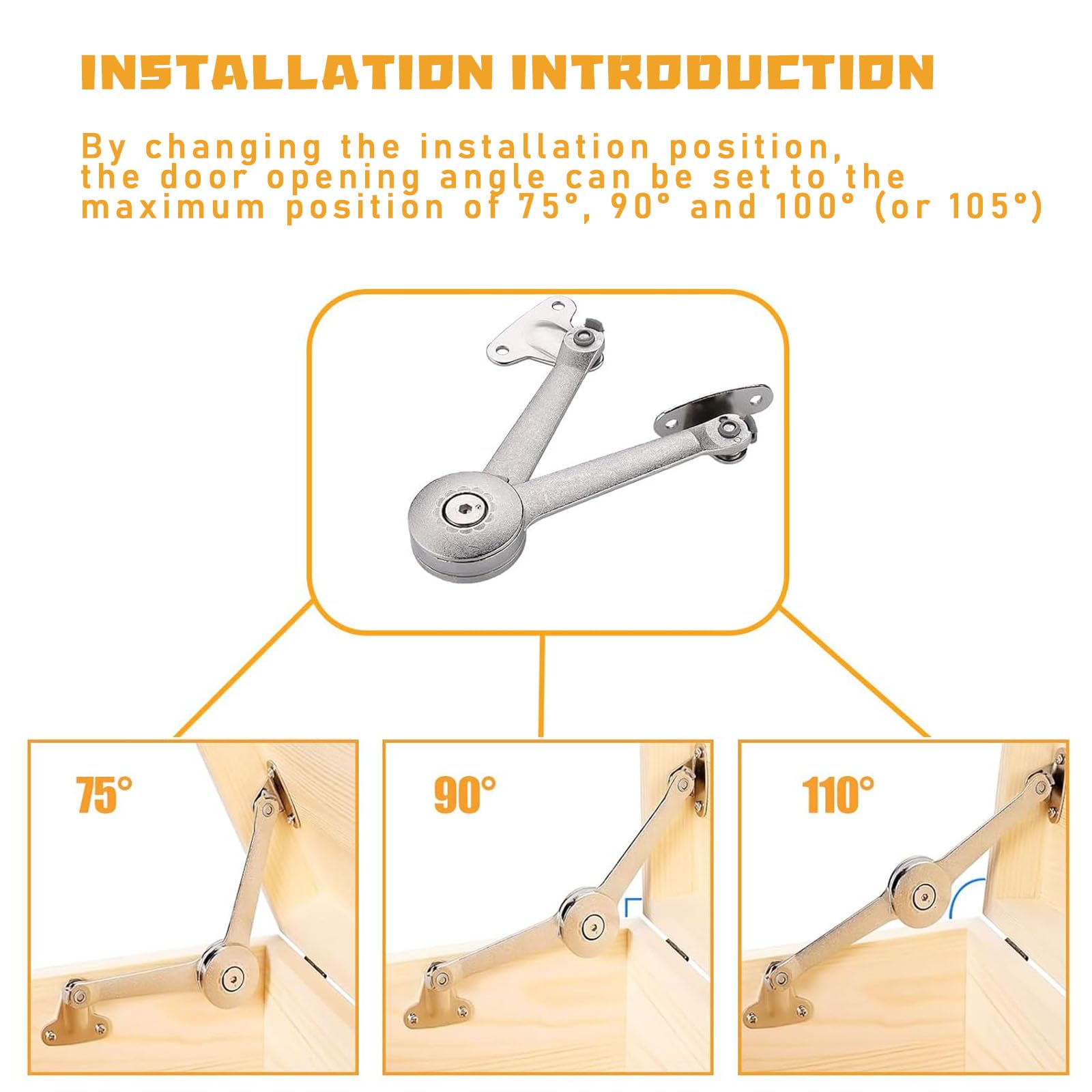 INSTALLATION INTRODUCTION

By changing the installation position, the door opening angle can be set to the maximum position of 75°, 90° and 100° (or 105°)

75°

90°

110°