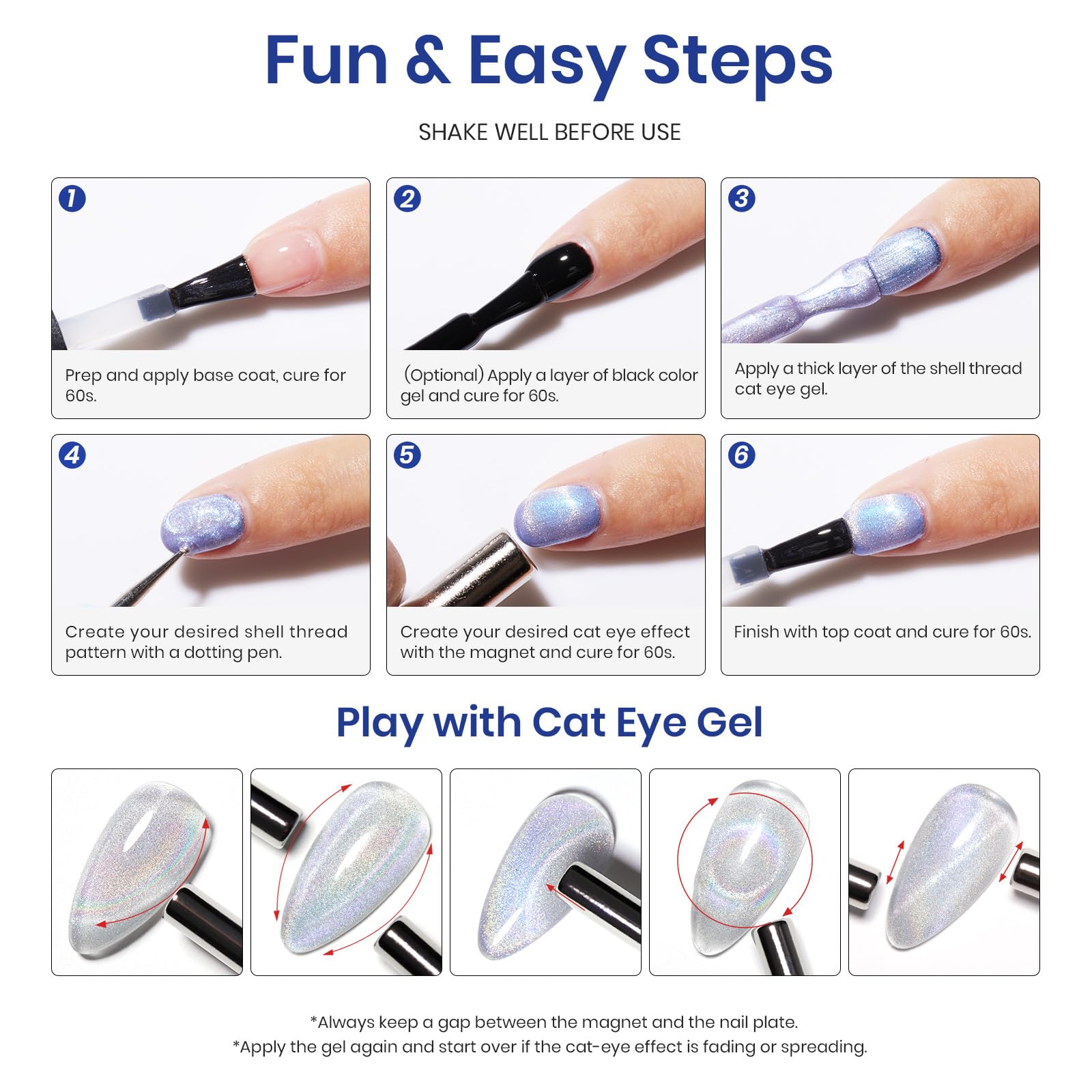 Fun & Easy Steps

SHAKE WELL BEFORE USE

1
Prep and apply base coat, cure for 60s.

2
(Optional) Apply a layer of black color gel and cure for 60s.

3
Apply a thick layer of the shell thread cat eye gel.

4
Create your desired shell thread pattern with a dotting pen.

5
Create your desired cat eye effect with the magnet and cure for 60s.

6
Finish with top coat and cure for 60s.

Play with Cat Eye Gel

*Always keep a gap between the magnet and the nail plate.
*Apply the gel again and start over if the cat-eye effect is fading or spreading.