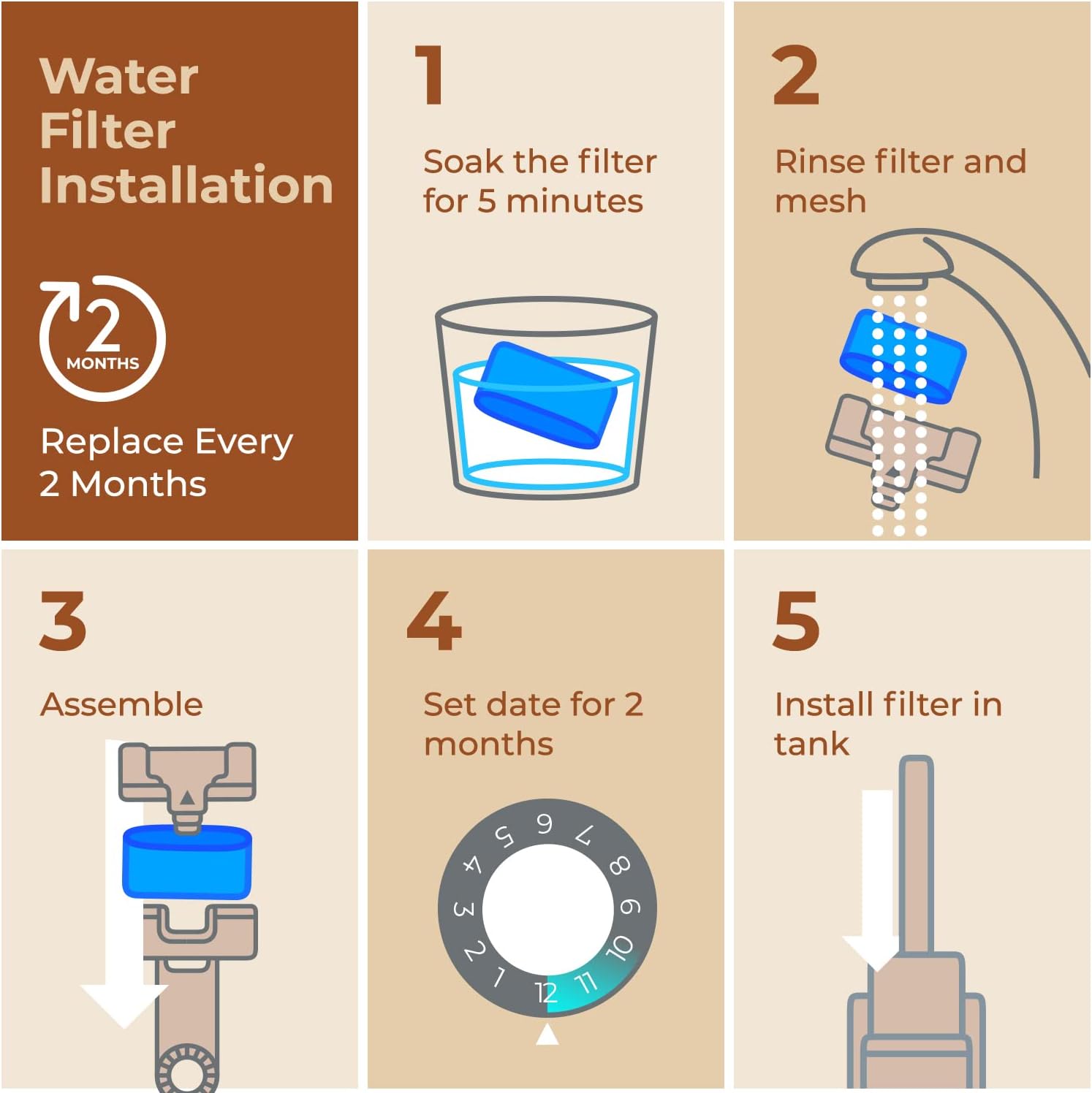 Water Filter Installation

2 MONTHS

Replace Every 2 Months

1

Soak the filter for 5 minutes

2

Rinse filter and mesh

3

Assemble

4

Set date for 2 months

1 2 3 4 5 6 7 8 9 10 11 12

5

Install filter in tank