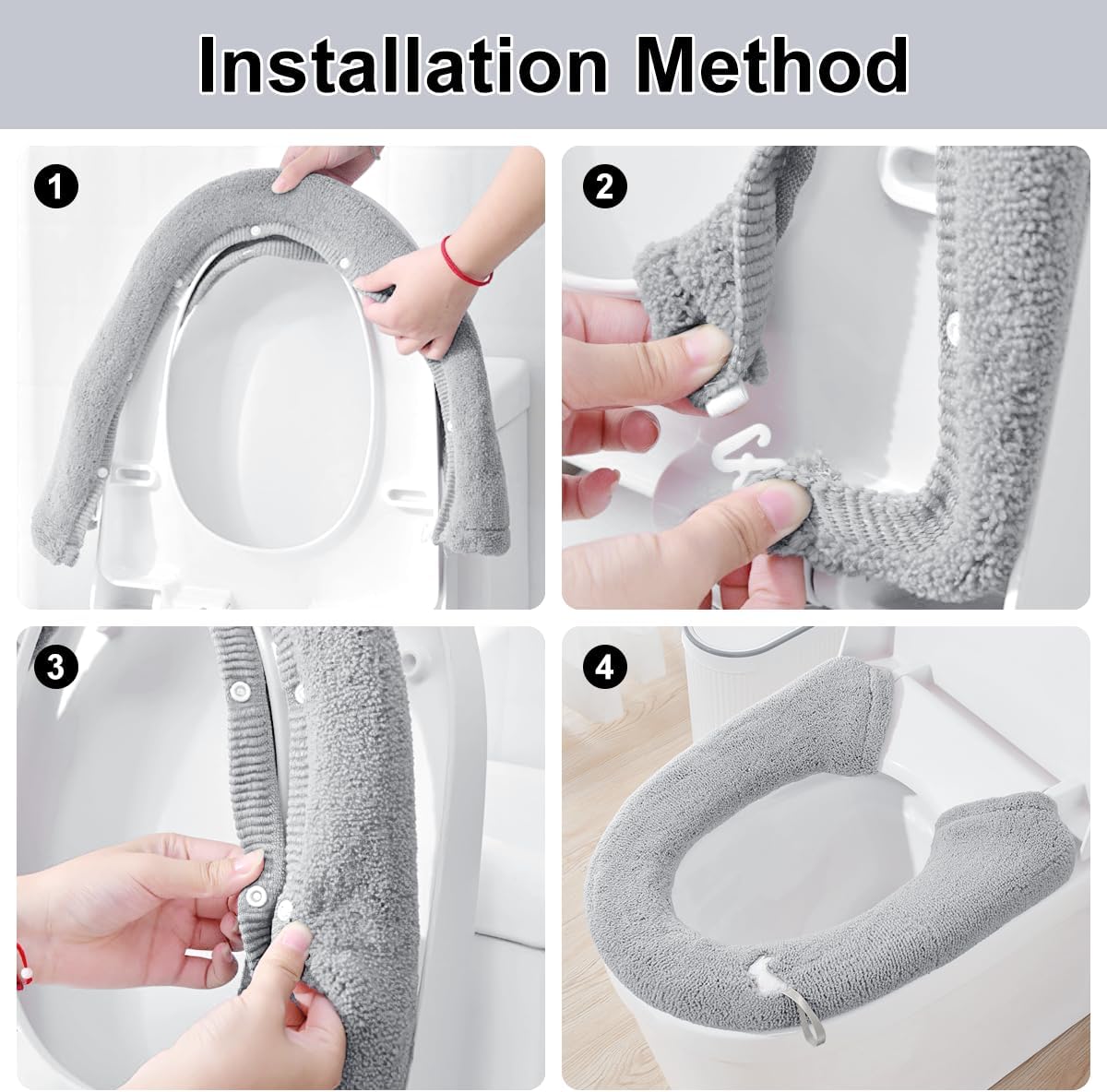 Installation Method

1

2

3

4