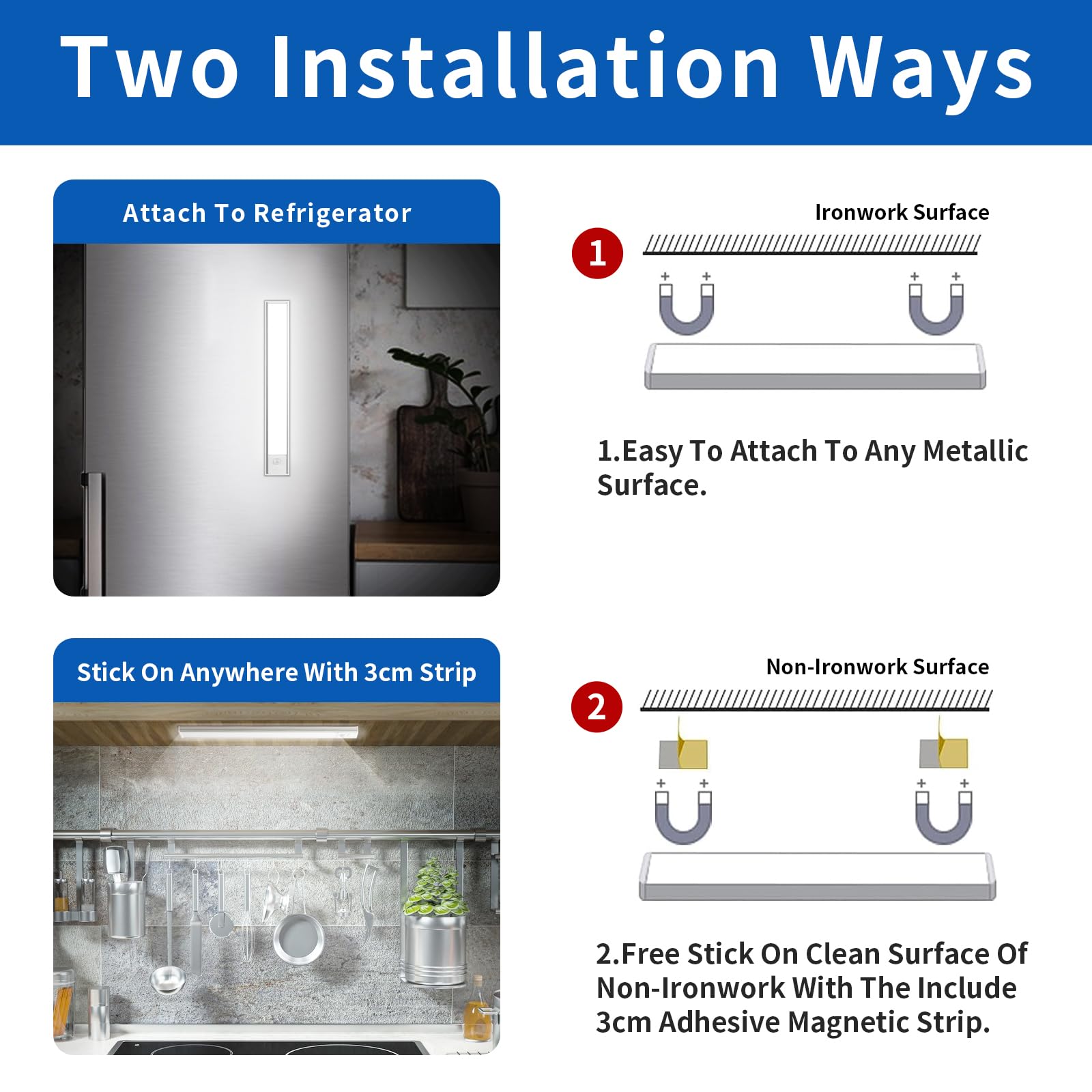 Two Installation Ways

Attach To Refrigerator

Ironwork Surface

1

+ +

+ +

1.Easy To Attach To Any Metallic Surface.

Stick On Anywhere With 3cm Strip

Non-Ironwork Surface

2

+ +

+ +

2.Free Stick On Clean Surface Of Non-Ironwork With The Include 3cm Adhesive Magnetic Strip.