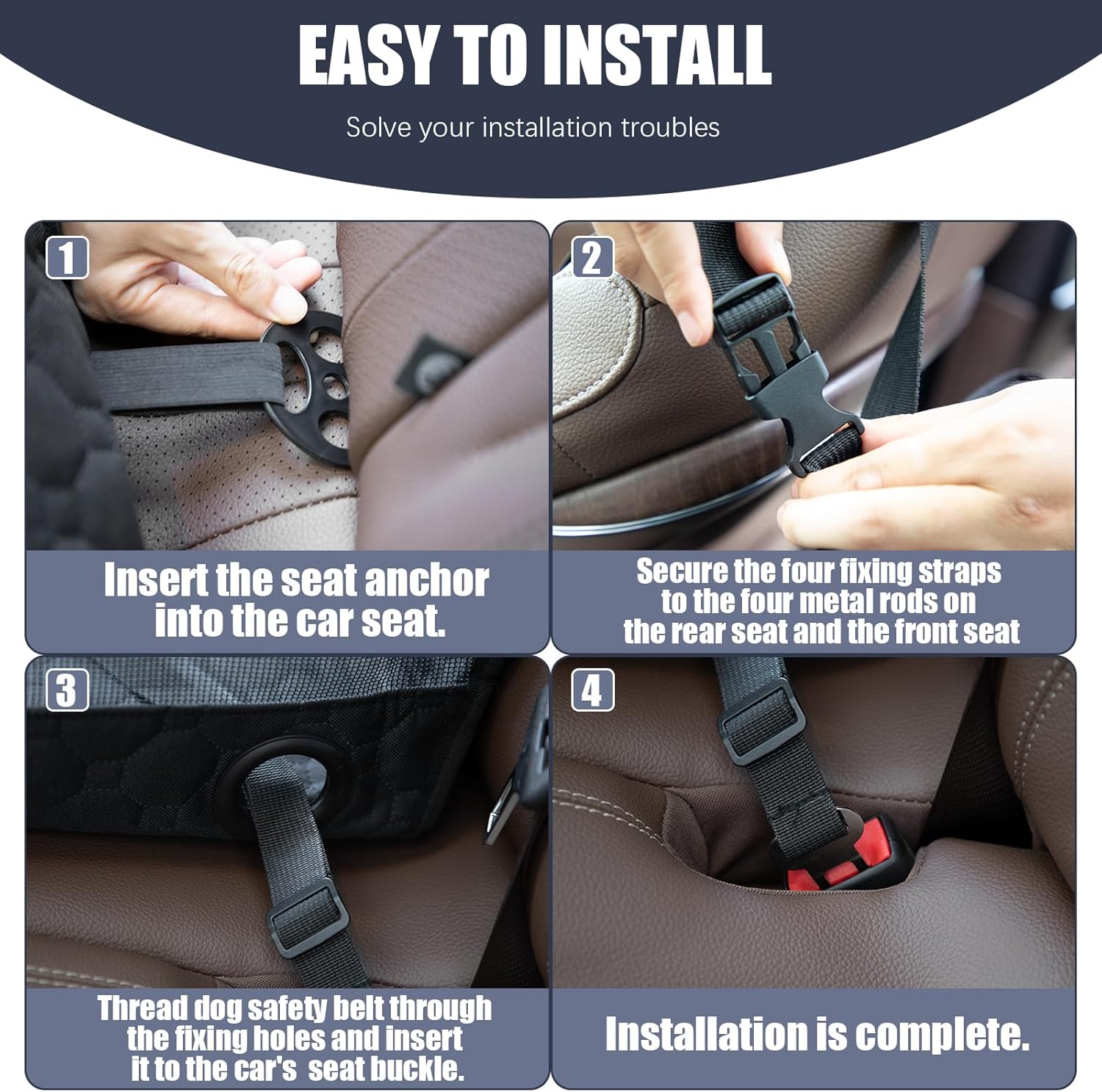 EASY TO INSTALL

Solve your installation troubles

1

Insert the seat anchor into the car seat.

2

Secure the four fixing straps to the four metal rods on the rear seat and the front seat

3

Thread dog safety belt through the fixing holes and insert it to the car's seat buckle.

4

Installation is complete.