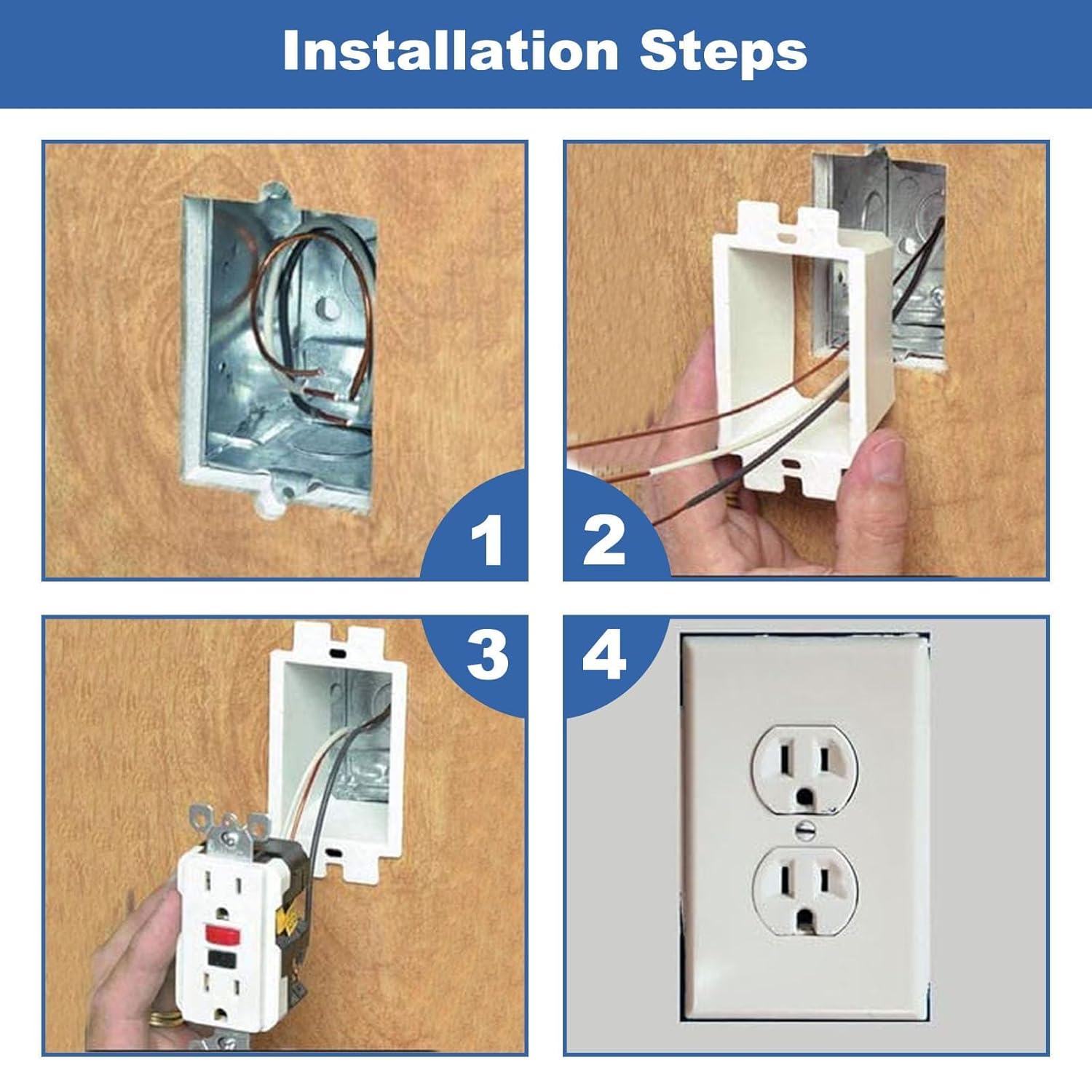 Installation Steps

1

2

3

4