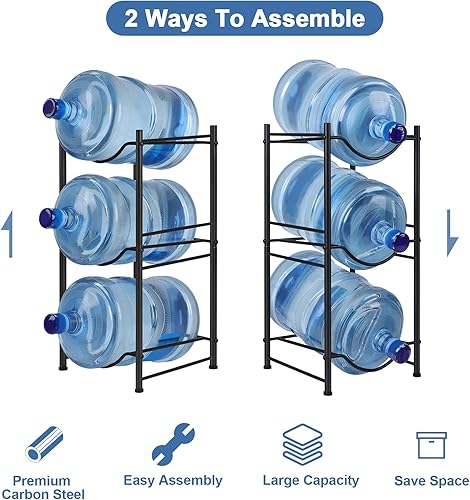 2 Ways To Assemble

Premium Carbon Steel

Easy Assembly

Large Capacity

Save Space