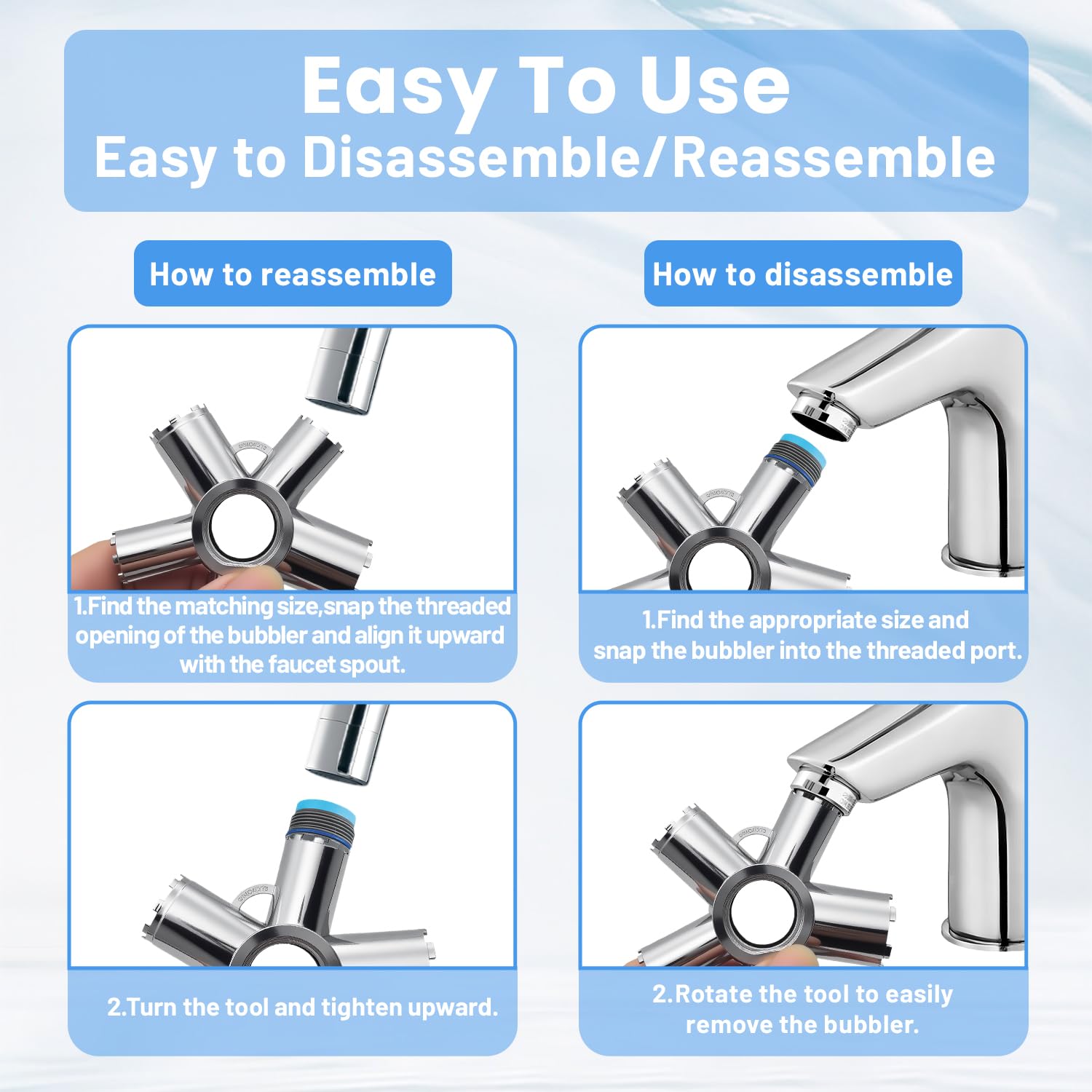 Easy To Use
Easy to Disassemble/Reassemble

How to reassemble

1.Find the matching size,snap the threaded opening of the bubbler and align it upward with the faucet spout.

2.Turn the tool and tighten upward.

How to disassemble

1.Find the appropriate size and snap the bubbler into the threaded port.

2.Rotate the tool to easily remove the bubbler.