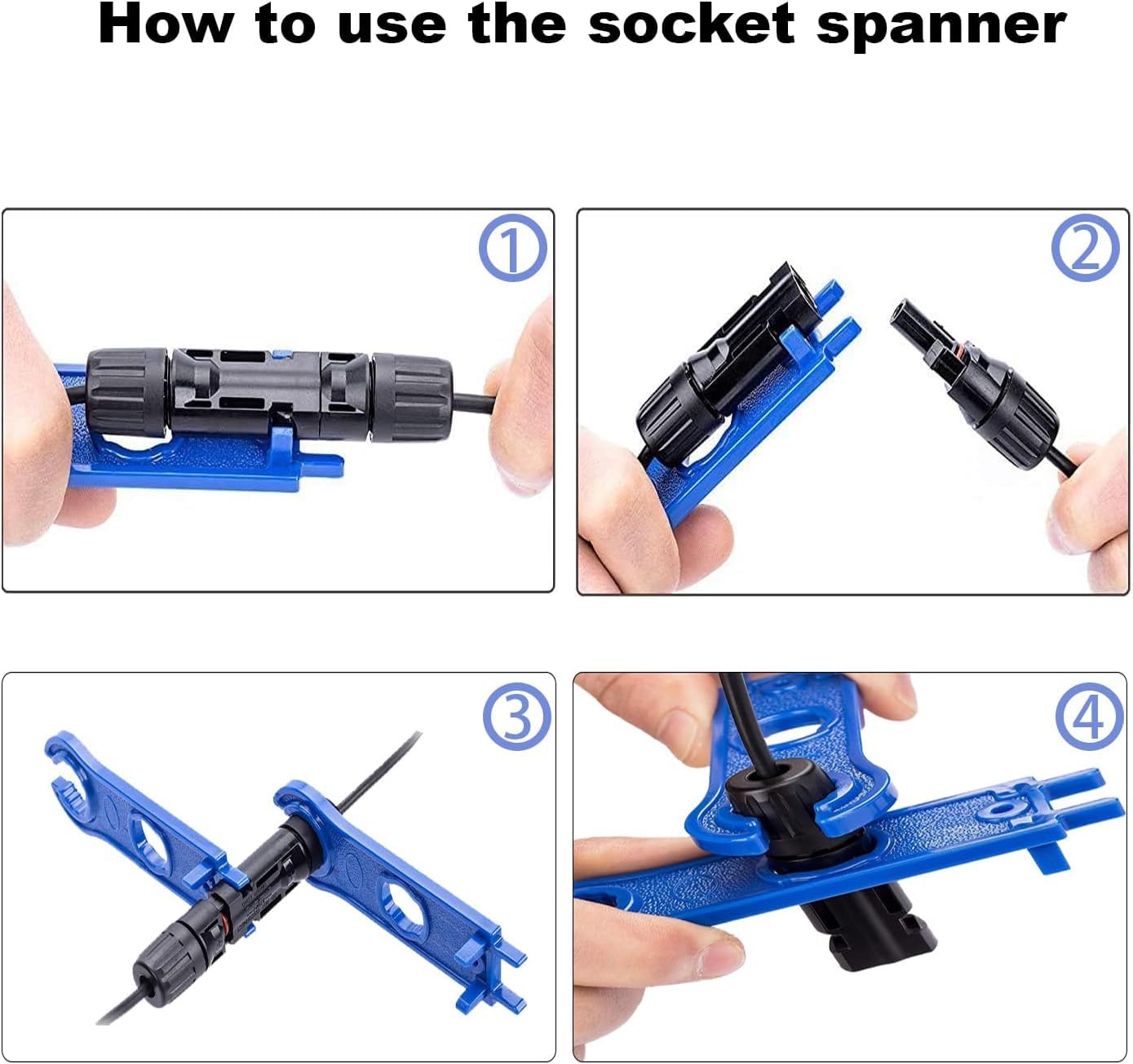 How to use the socket spanner

①

②

③

④